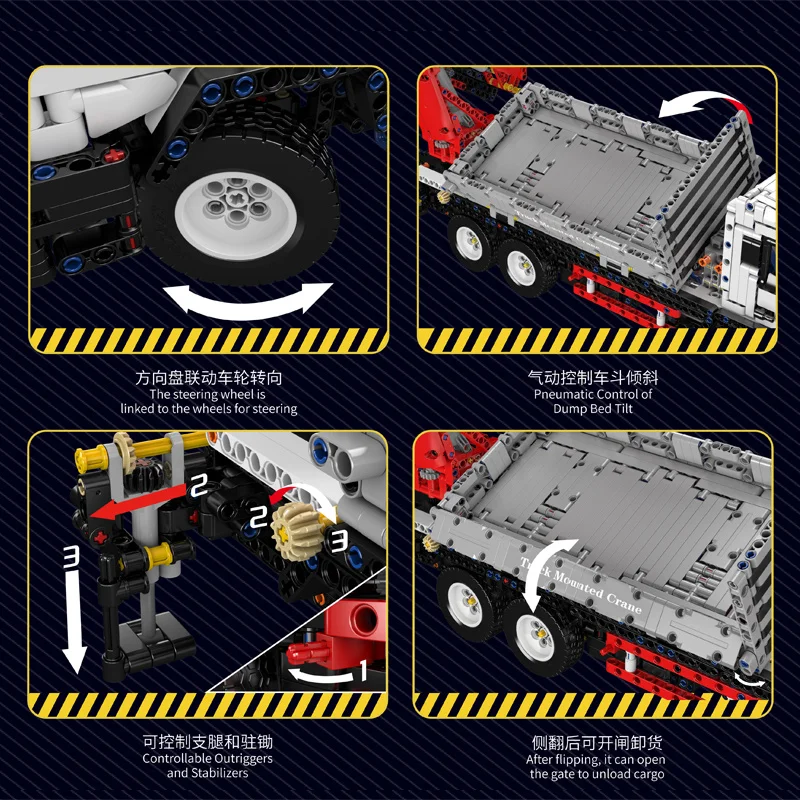 方向盘联动车轮转向
The steering wheel is linked to the wheels for steering

气动控制车斗倾斜
Pneumatic Control of Dump Bed Tilt

2
2
3
3
1

可控制支腿和驻锄
Controllable Outriggers and Stabilizers

Truck Mounted Crane

侧翻后可开闸卸货
After flipping, it can open the gate to unload cargo