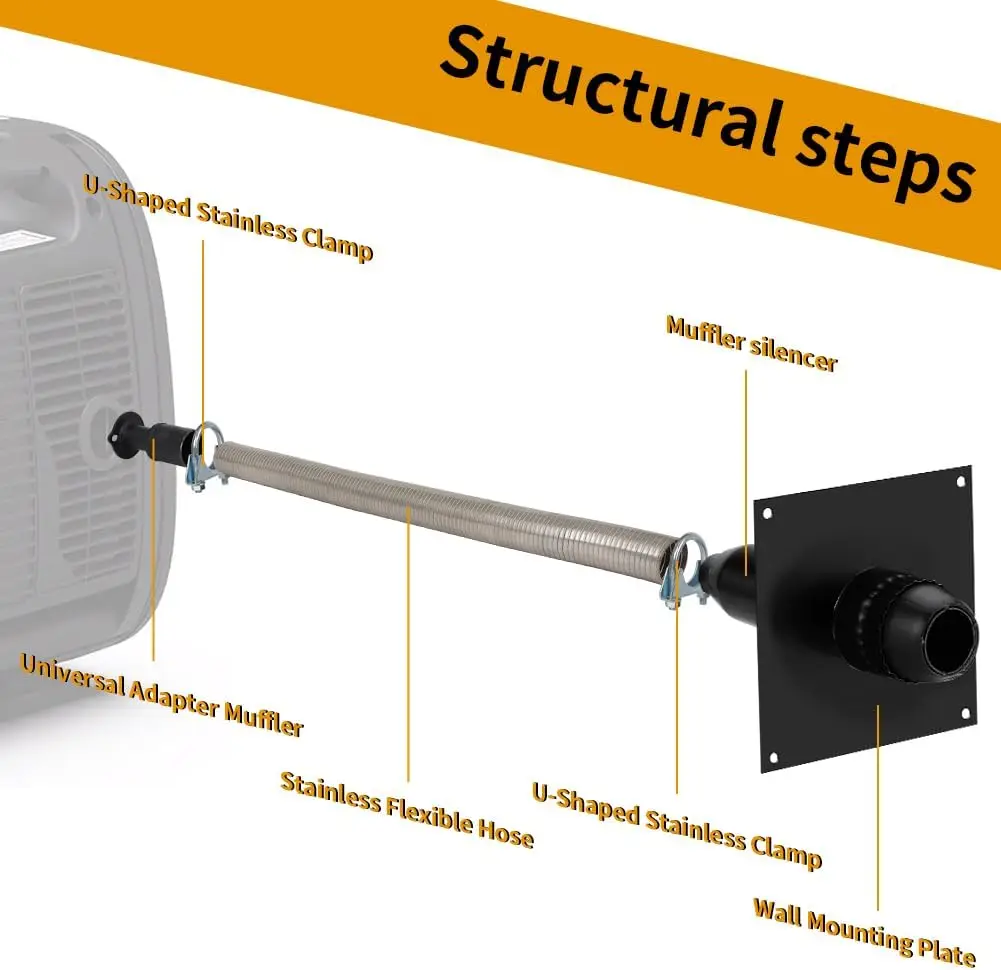 Structural steps

U-Shaped Stainless Clamp

Muffler silencer

Universal Adapter Muffler

Stainless Flexible Hose

U-Shaped Stainless Clamp

Wall Mounting Plate