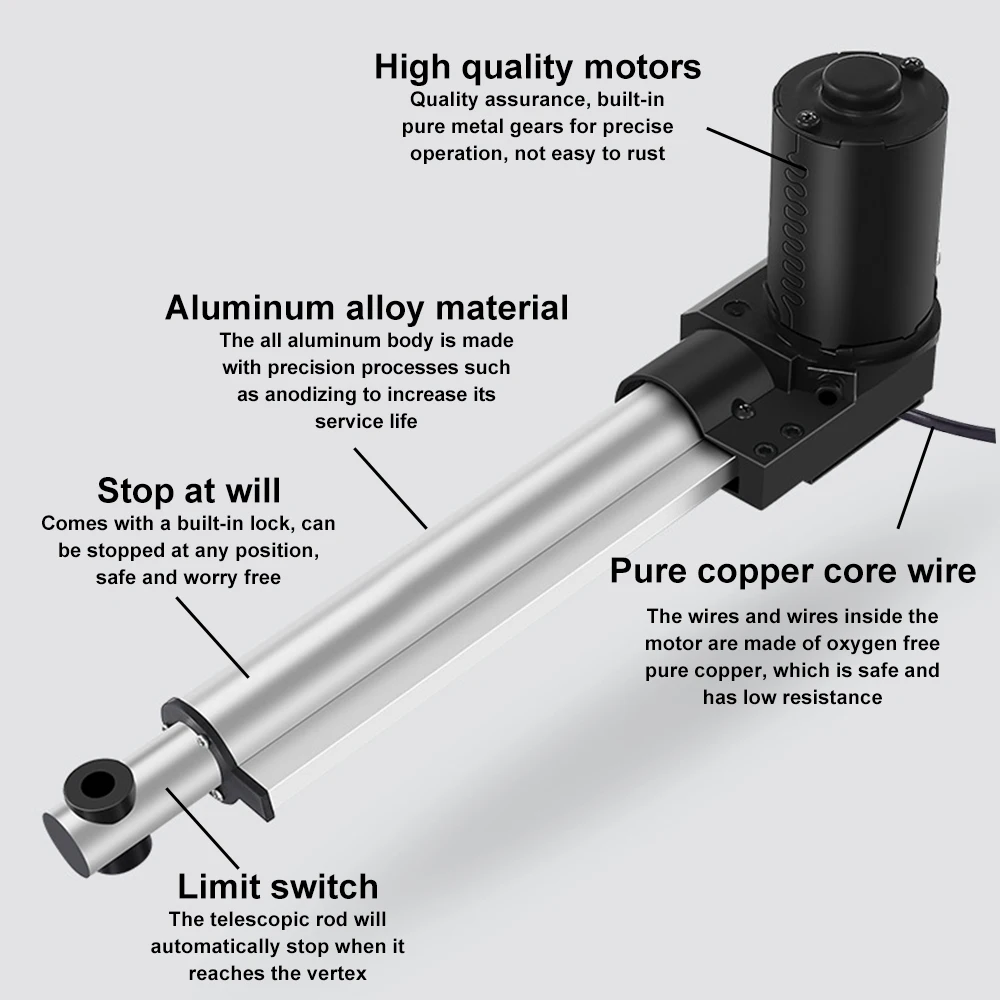 High quality motors
Quality assurance, built-in pure metal gears for precise operation, not easy to rust

Aluminum alloy material
The all aluminum body is made with precision processes such as anodizing to increase its service life

Stop at will
Comes with a built-in lock, can be stopped at any position, safe and worry free

Pure copper core wire
The wires and wires inside the motor are made of oxygen free pure copper, which is safe and has low resistance

Limit switch
The telescopic rod will automatically stop when it reaches the vertex