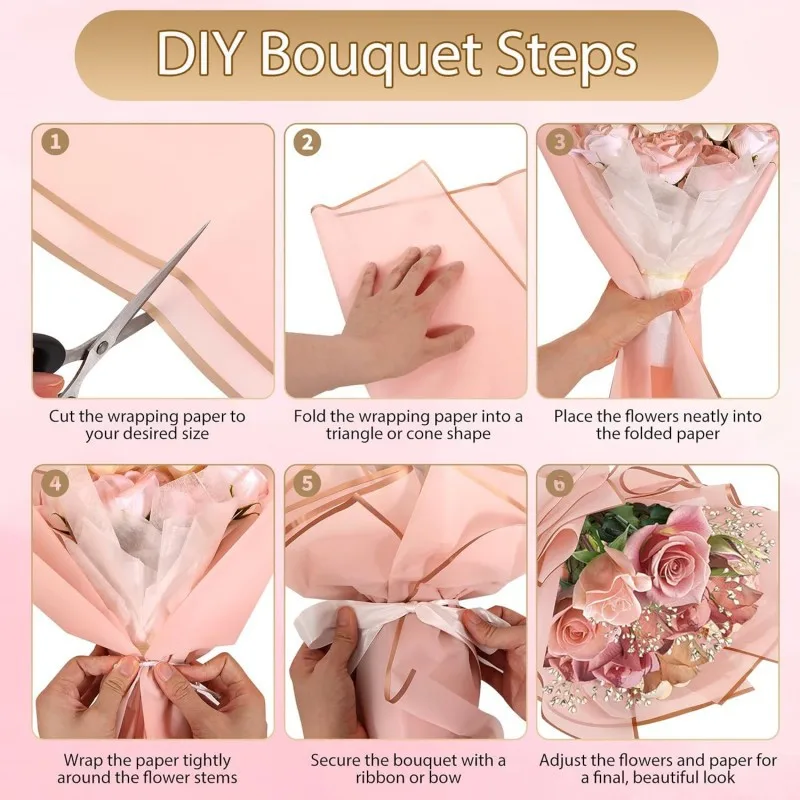 DIY Bouquet Steps

1
Cut the wrapping paper to your desired size

2
Fold the wrapping paper into a triangle or cone shape

3
Place the flowers neatly into the folded paper

4
Wrap the paper tightly around the flower stems

5
Secure the bouquet with a ribbon or bow

6
Adjust the flowers and paper for a final, beautiful look