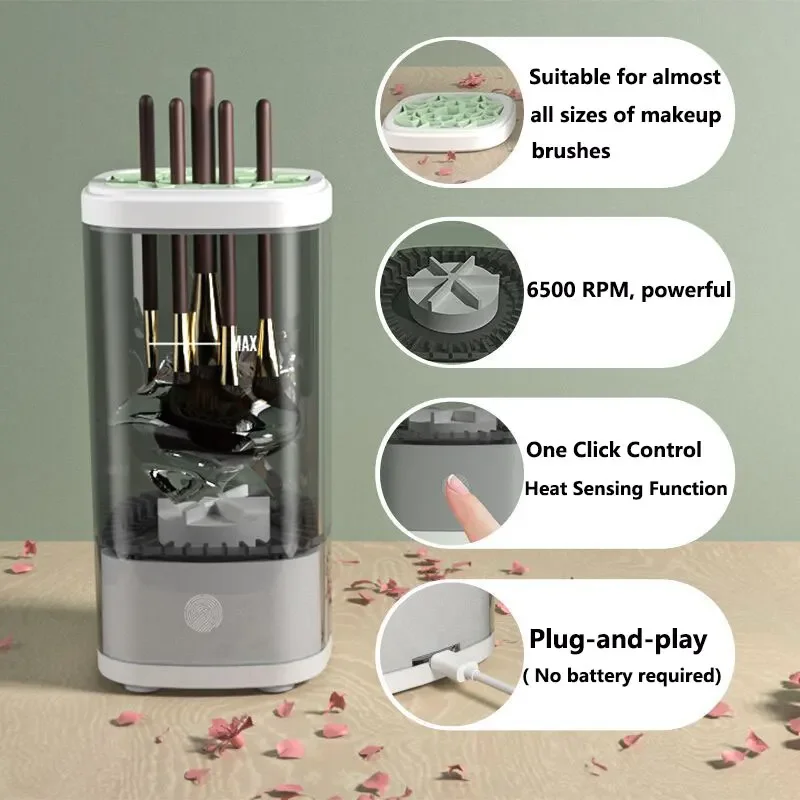 MAX

Suitable for almost all sizes of makeup brushes

6500 RPM, powerful

One Click Control
Heat Sensing Function

Plug-and-play
( No battery required)