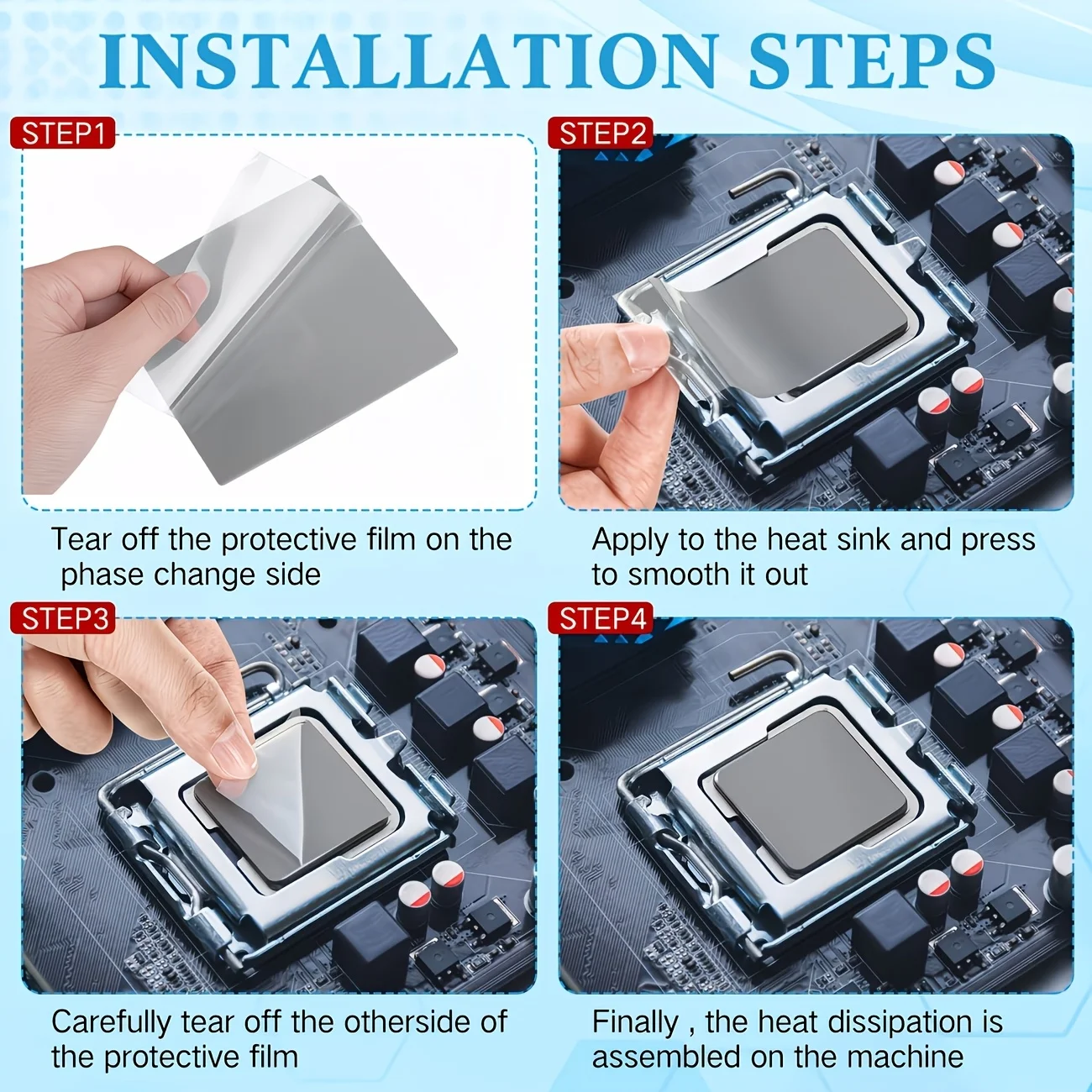 INSTALLATION STEPS

STEP1

Tear off the protective film on the phase change side

STEP2

Apply to the heat sink and press to smooth it out

STEP3

Carefully tear off the otherside of the protective film

STEP4

Finally , the heat dissipation is assembled on the machine