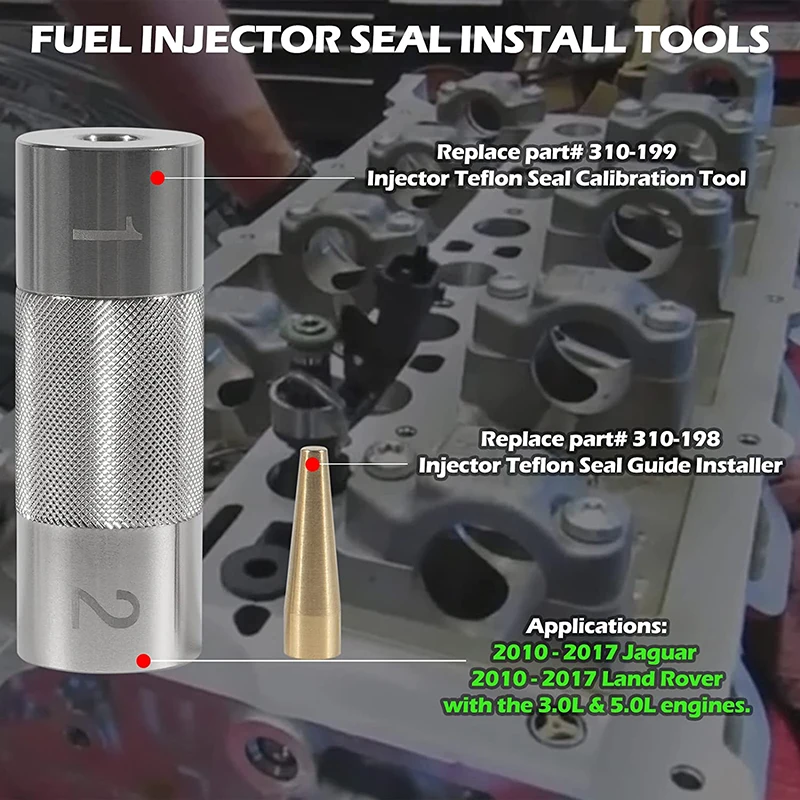 FUEL INJECTOR SEAL INSTALL TOOLS

Replace part# 310-199
Injector Teflon Seal Calibration Tool

1

Replace part# 310-198
Injector Teflon Seal Guide Installer

2

Applications:
2010 - 2017 Jaguar
2010 - 2017 Land Rover
with the 3.0L & 5.0L engines.