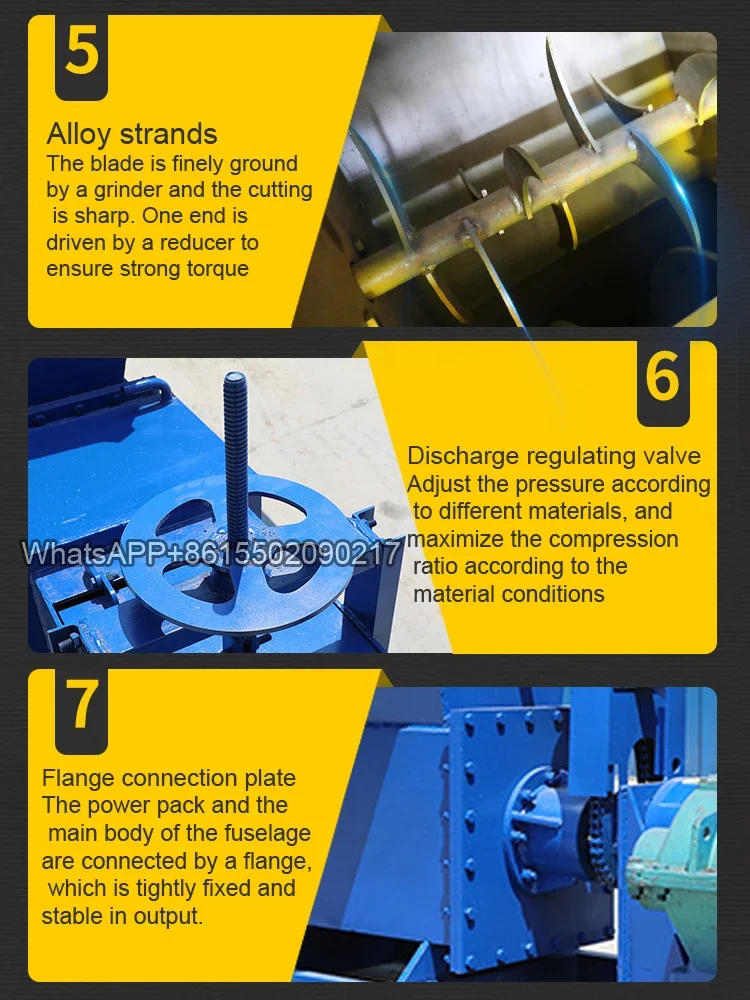 5

Alloy strands
The blade is finely ground by a grinder and the cutting is sharp. One end is driven by a reducer to ensure strong torque

6

Discharge regulating valve
Adjust the pressure according to different materials, and maximize the compression ratio according to the material conditions

WhatsAPP+8615502090217

7

Flange connection plate
The power pack and the main body of the fuselage are connected by a flange, which is tightly fixed and stable in output.