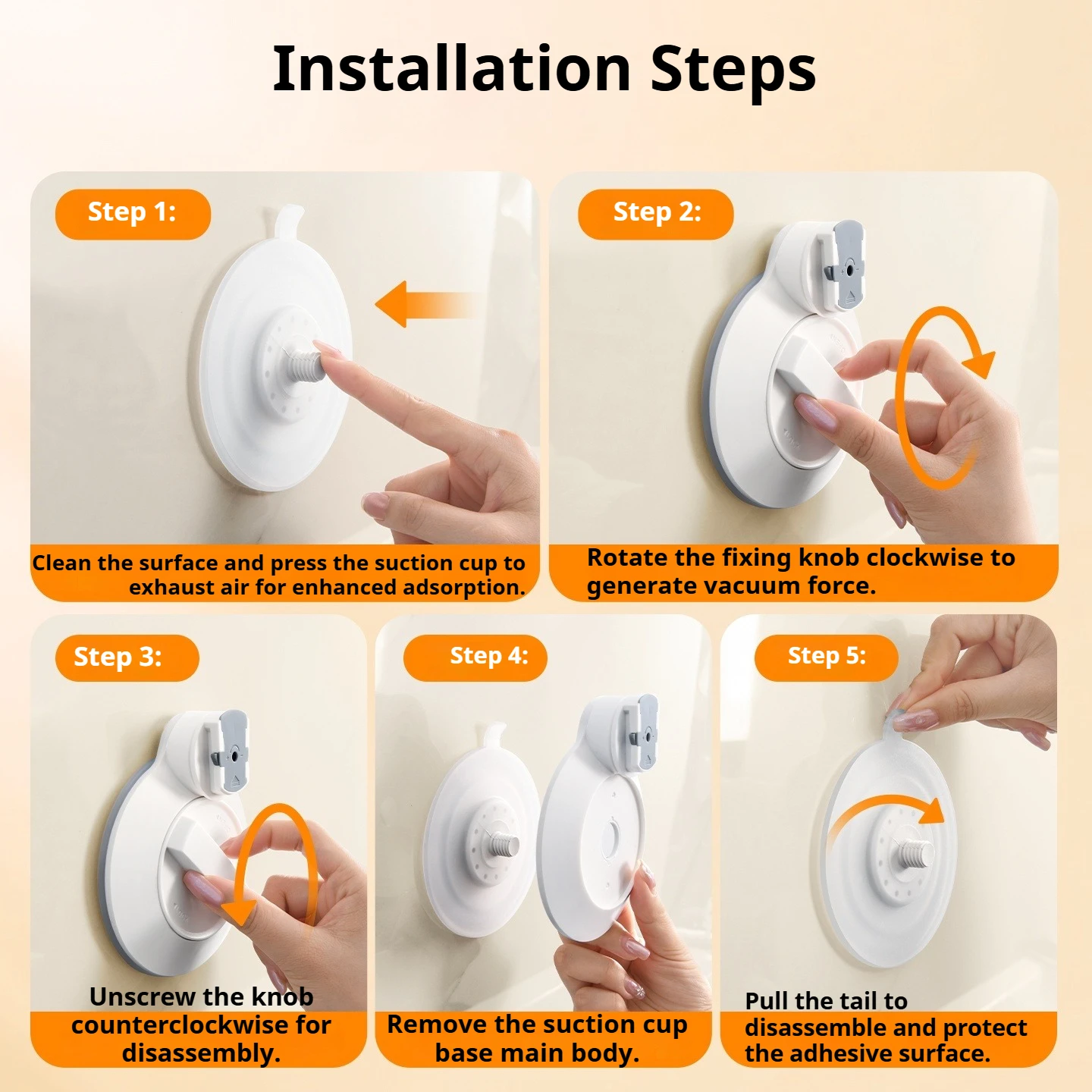 Installation Steps

Step 1:

Clean the surface and press the suction cup to exhaust air for enhanced adsorption.

Step 2:

Rotate the fixing knob clockwise to generate vacuum force.

Step 3:

Unscrew the knob counterclockwise for disassembly.

Step 4:

Remove the suction cup base main body.

Step 5:

Pull the tail to disassemble and protect the adhesive surface.