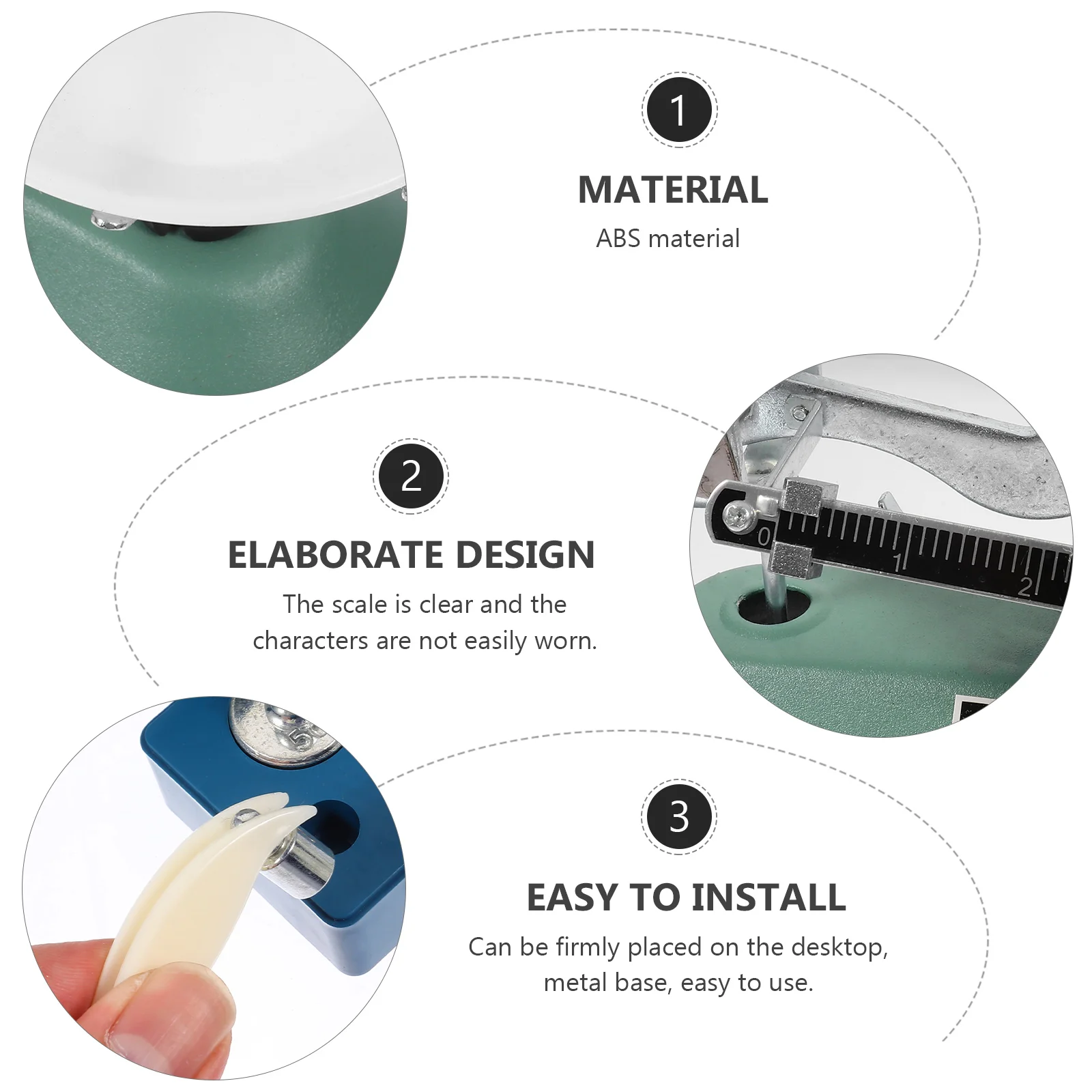 1

MATERIAL

ABS material

2

ELABORATE DESIGN

The scale is clear and the characters are not easily worn.

0 1 2

50

3

EASY TO INSTALL

Can be firmly placed on the desktop, metal base, easy to use.