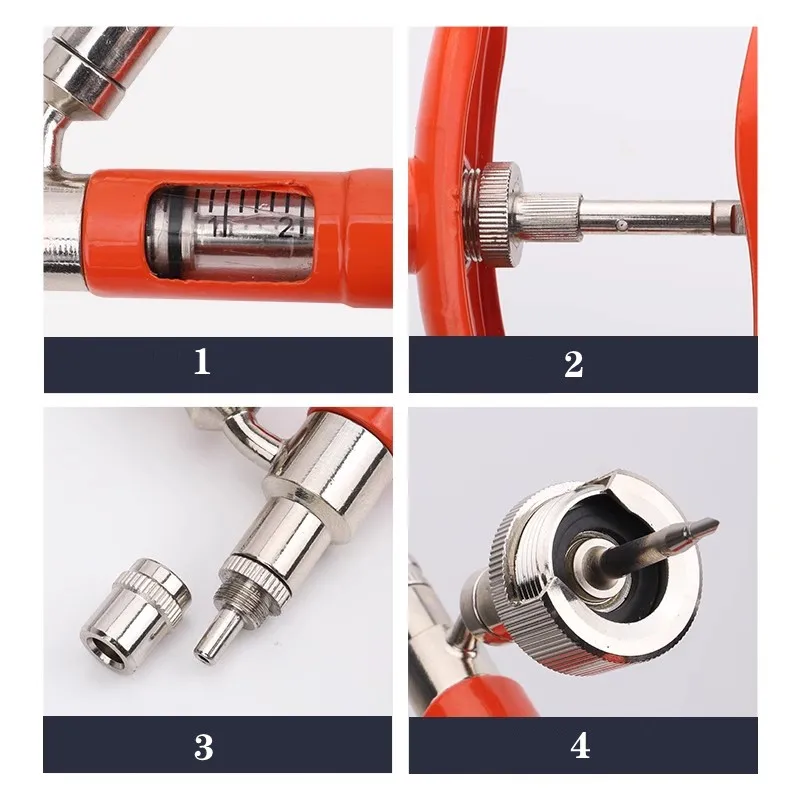 1 2

1

2

3

4