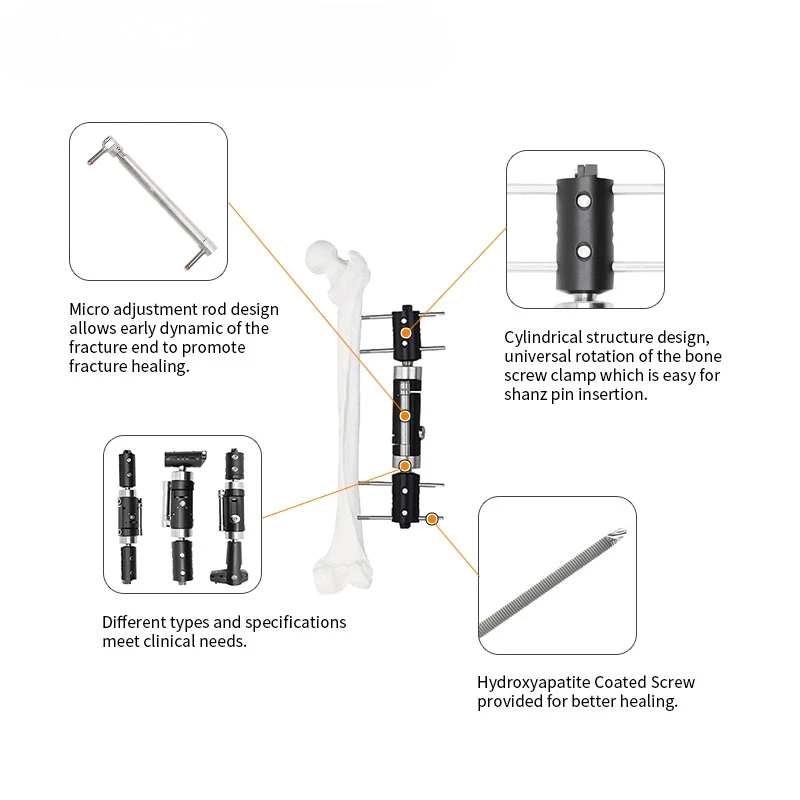 Micro adjustment rod design allows early dynamic of the fracture end to promote fracture healing.

Cylindrical structure design, universal rotation of the bone screw clamp which is easy for shanz pin insertion.

Different types and specifications meet clinical needs.

Hydroxyapatite Coated Screw provided for better healing.