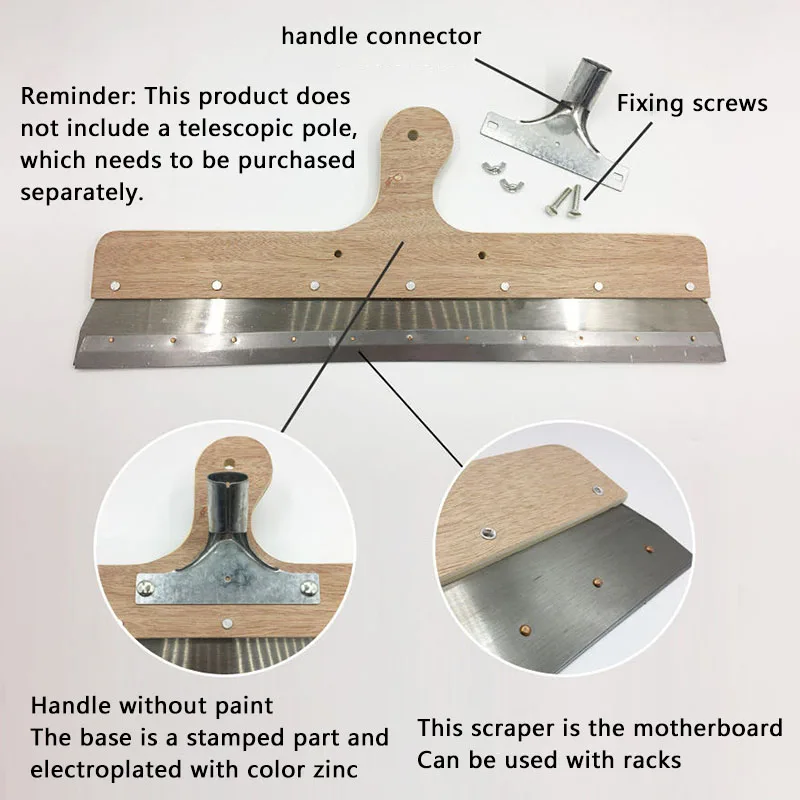 handle connector

Reminder: This product does not include a telescopic pole, which needs to be purchased separately.

Fixing screws

Handle without paint
The base is a stamped part and electroplated with color zinc

This scraper is the motherboard
Can be used with racks