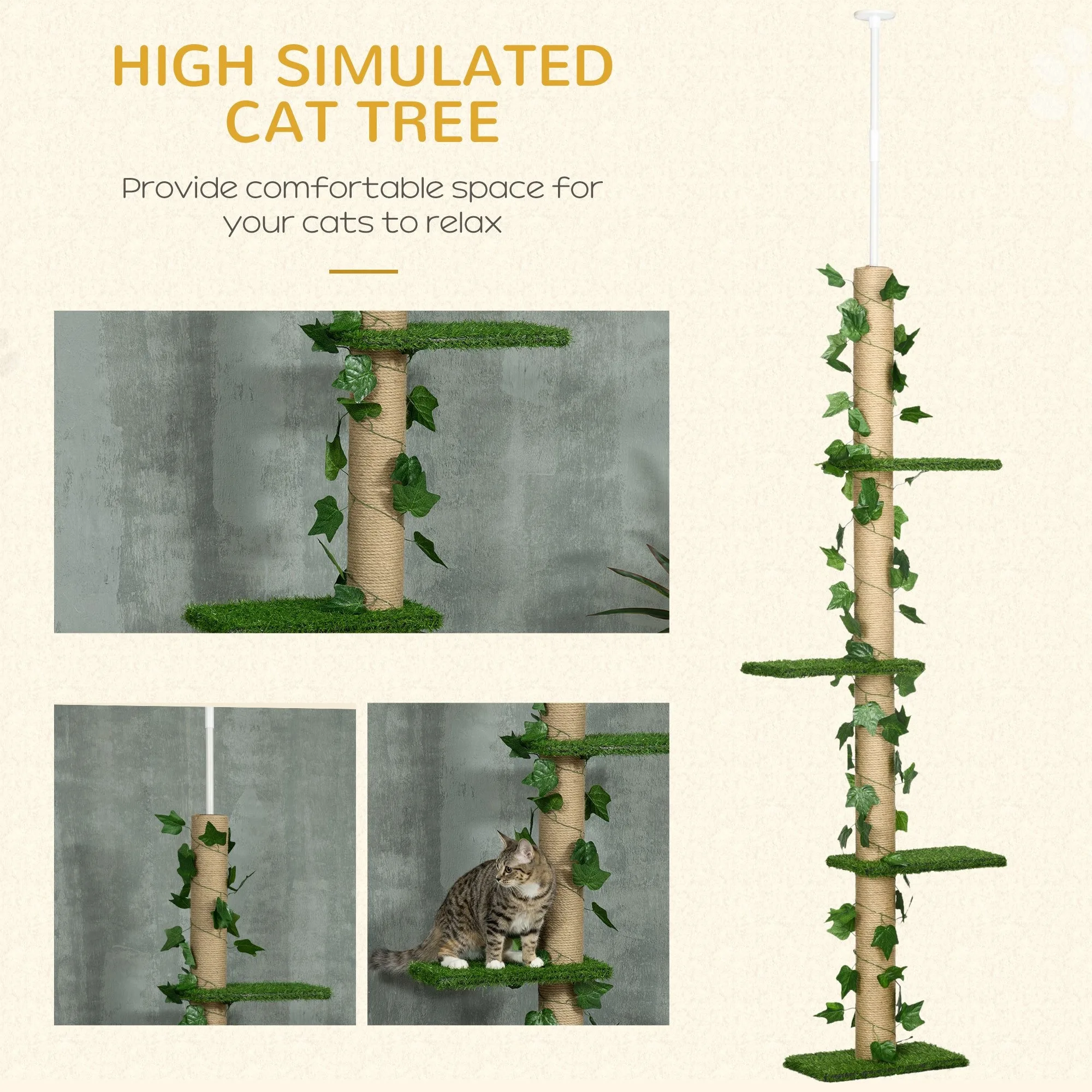 HIGH SIMULATED CAT TREE

Provide comfortable space for your cats to relax