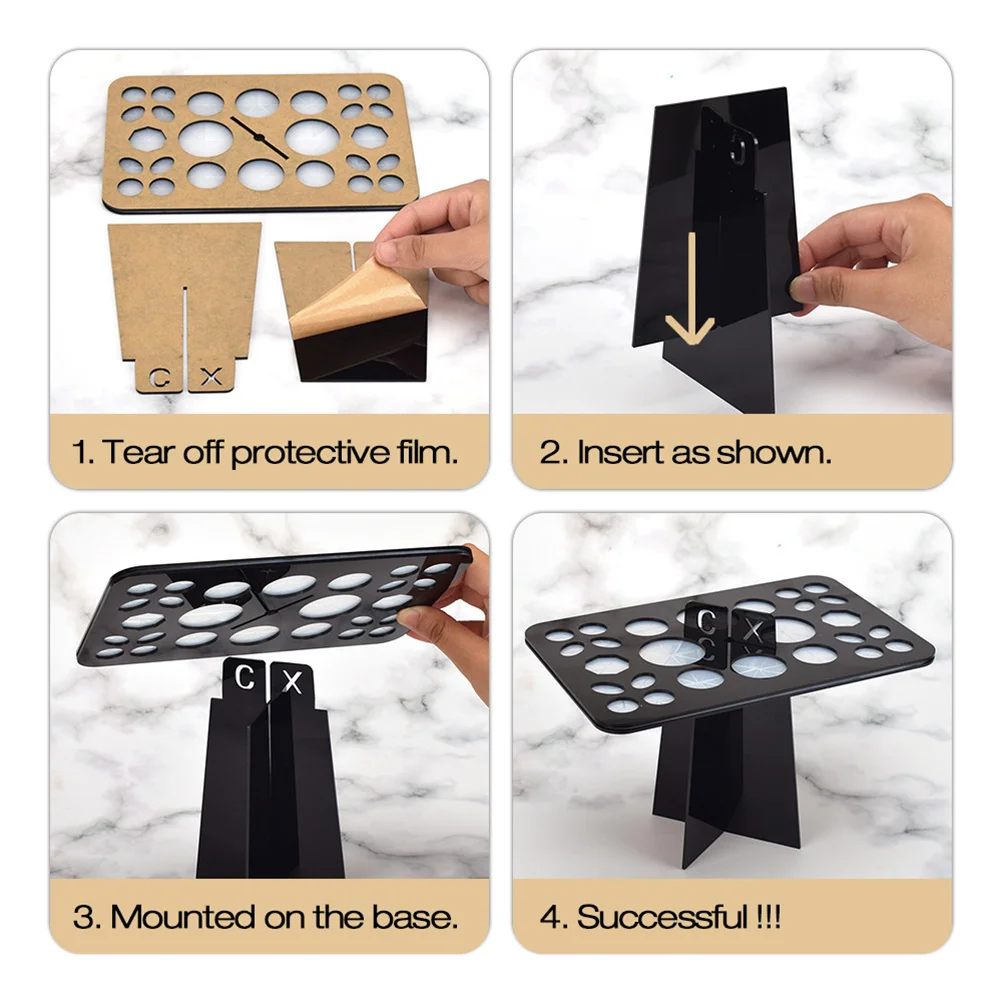 C X

1. Tear off protective film.

2. Insert as shown.

C X

3. Mounted on the base.

C X

4. Successful !!!