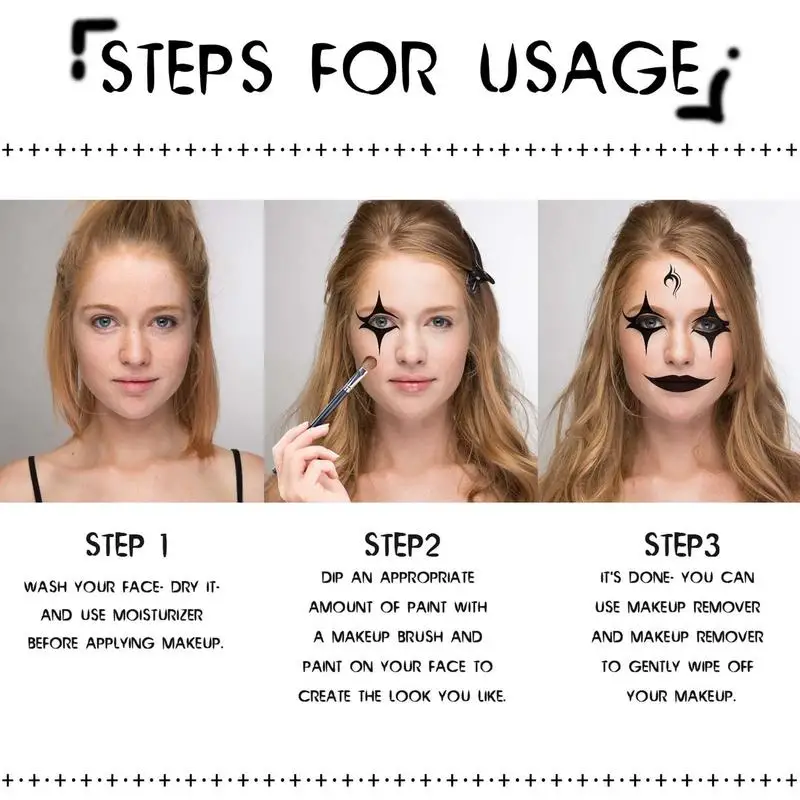 STEPS FOR USAGE

STEP 1

WASH YOUR FACE- DRY IT- AND USE MOISTURIZER BEFORE APPLYING MAKEUP.

STEP2

DIP AN APPROPRIATE AMOUNT OF PAINT WITH A MAKEUP BRUSH AND PAINT ON YOUR FACE TO CREATE THE LOOK YOU LIKE.

STEP3

IT'S DONE- YOU CAN USE MAKEUP REMOVER AND MAKEUP REMOVER TO GENTLY WIPE OFF YOUR MAKEUP.