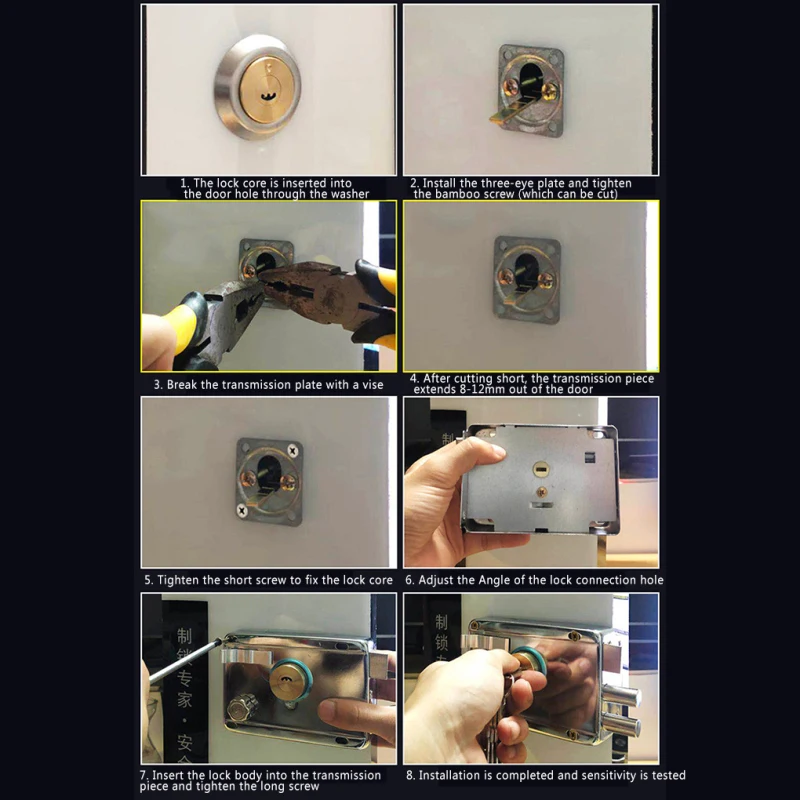 1. The lock core is inserted into the door hole through the washer

2. Install the three-eye plate and tighten the bamboo screw (which can be cut)

3. Break the transmission plate with a vise

4. After cutting short, the transmission piece extends 8-12mm out of the door

5. Tighten the short screw to fix the lock core

6. Adjust the Angle of the lock connection hole

制锁专家·安全

7. Insert the lock body into the transmission piece and tighten the long screw

制锁

8. Installation is completed and sensitivity is tested