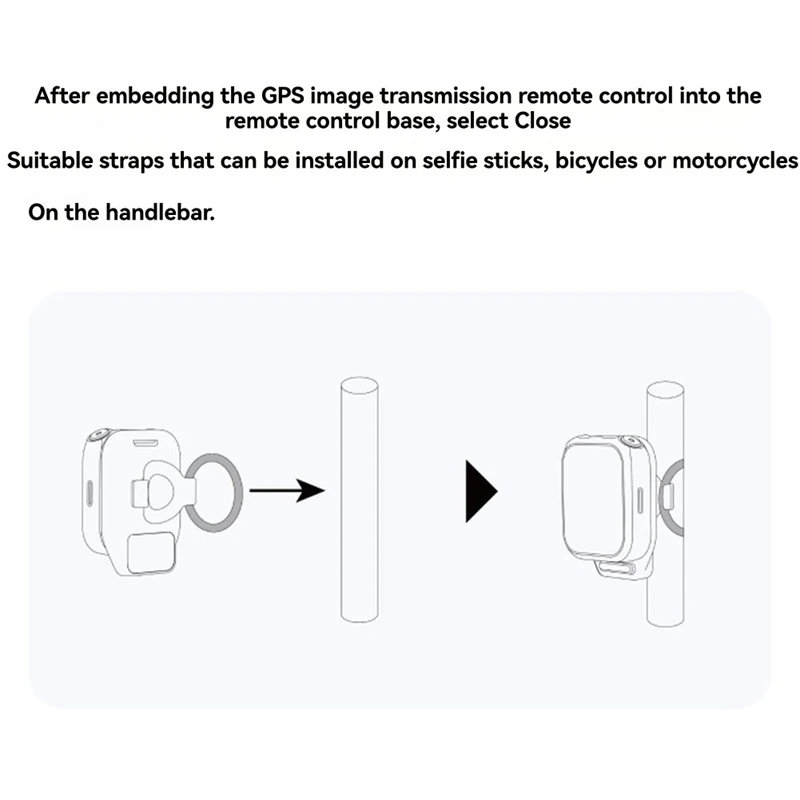 After embedding the GPS image transmission remote control into the remote control base, select Close

Suitable straps that can be installed on selfie sticks, bicycles or motorcycles

On the handlebar.