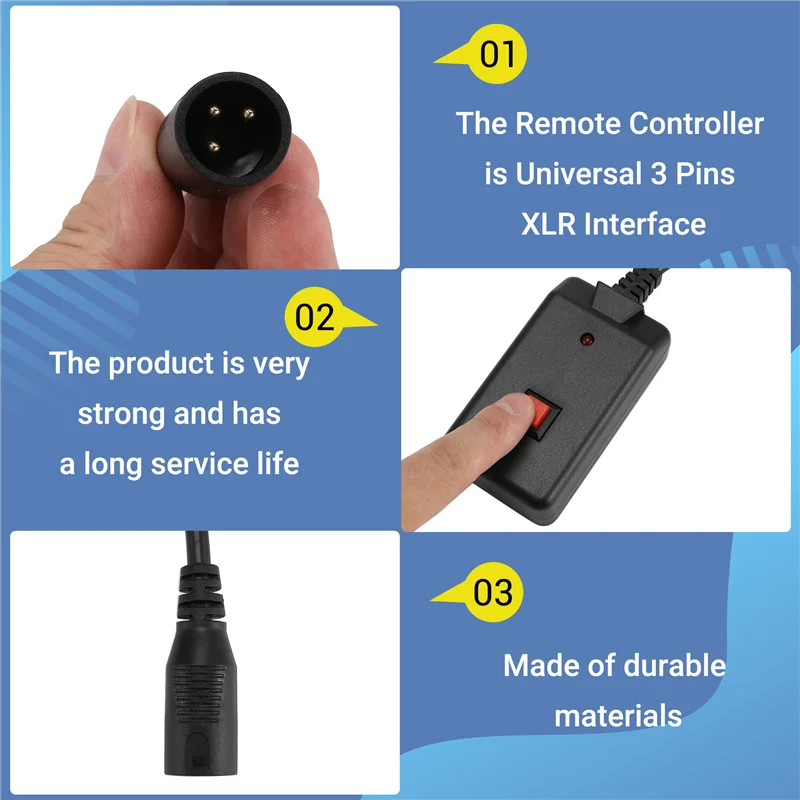 01

The Remote Controller is Universal 3 Pins XLR Interface

02

The product is very strong and has a long service life

03

Made of durable materials