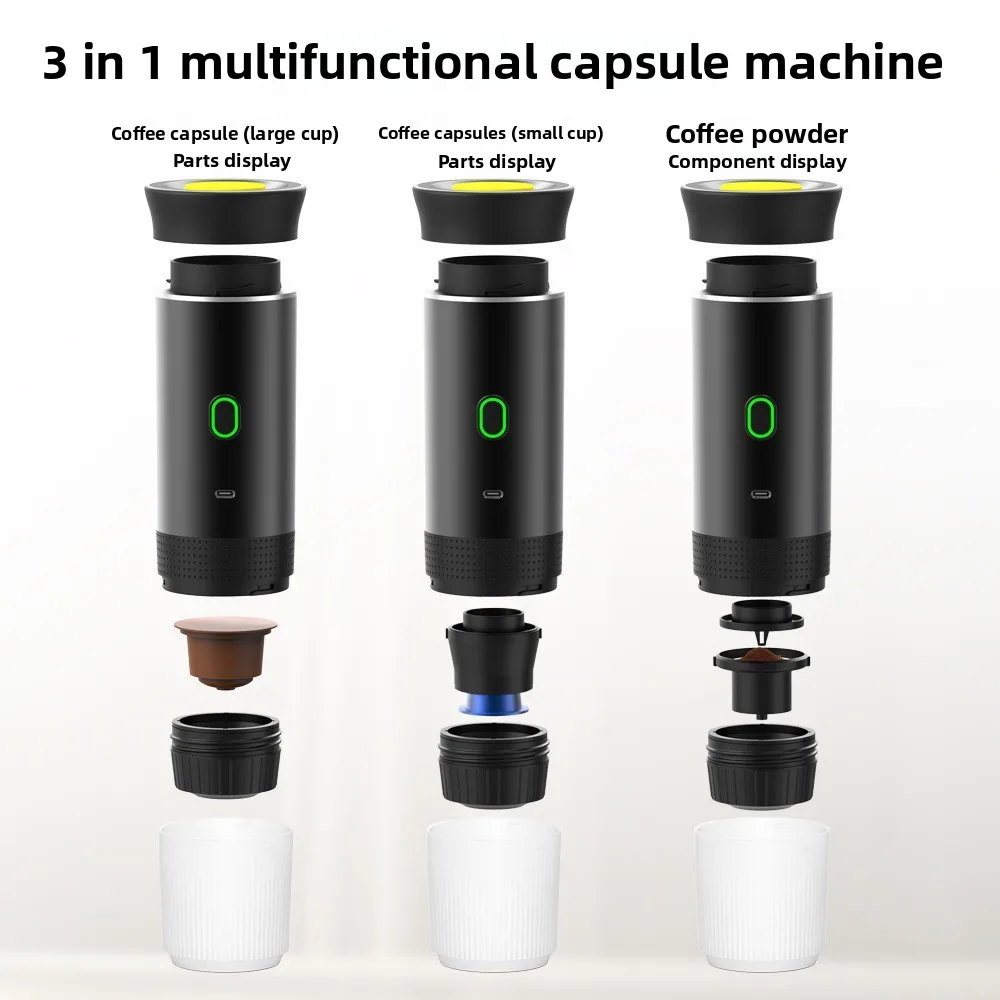 3 in 1 multifunctional capsule machine

Coffee capsule (large cup)
Parts display

Coffee capsules (small cup)
Parts display

Coffee powder
Component display