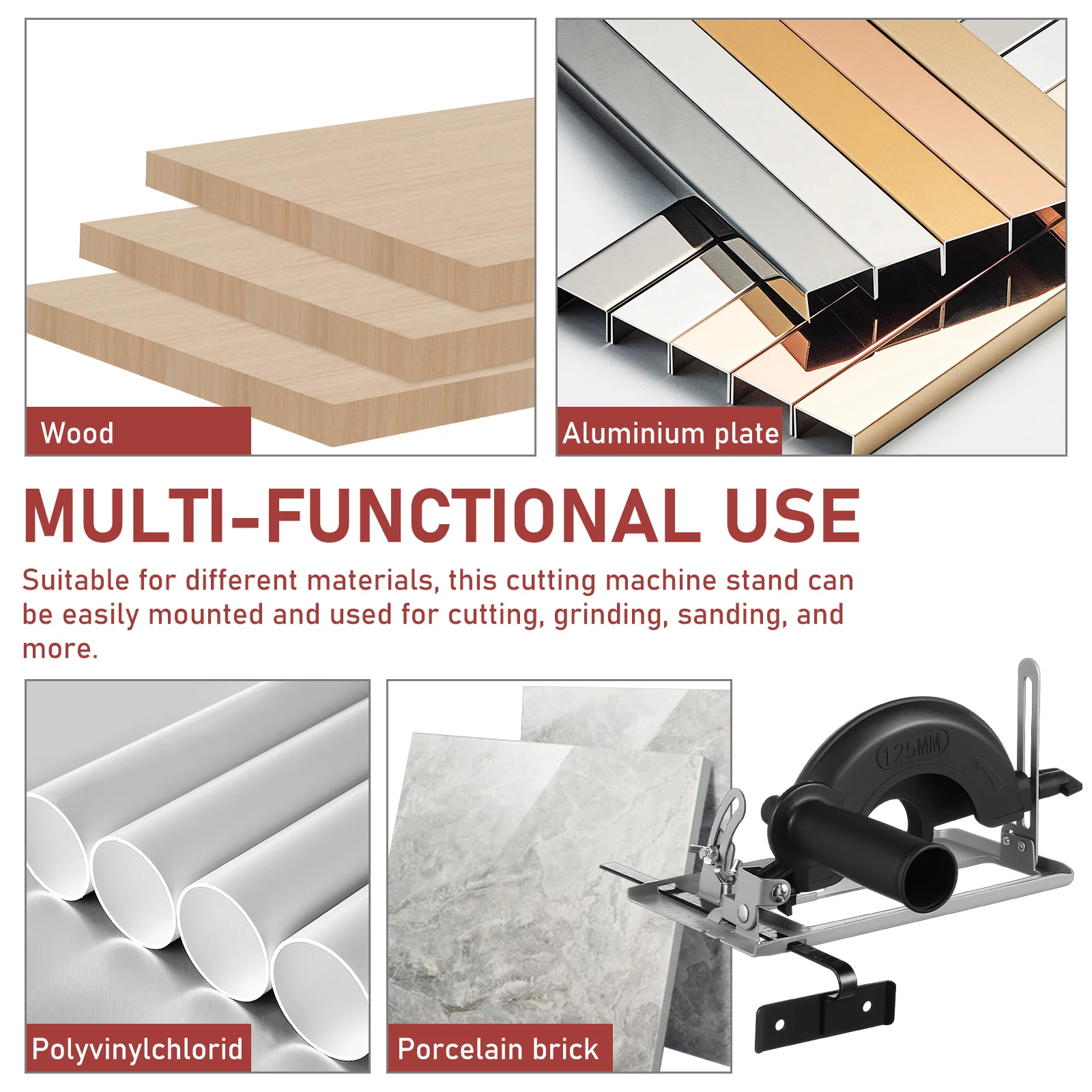 Wood

Aluminium plate

MULTI-FUNCTIONAL USE

Suitable for different materials, this cutting machine stand can be easily mounted and used for cutting, grinding, sanding, and more.

Polyvinylchlorid

Porcelain brick

125MM