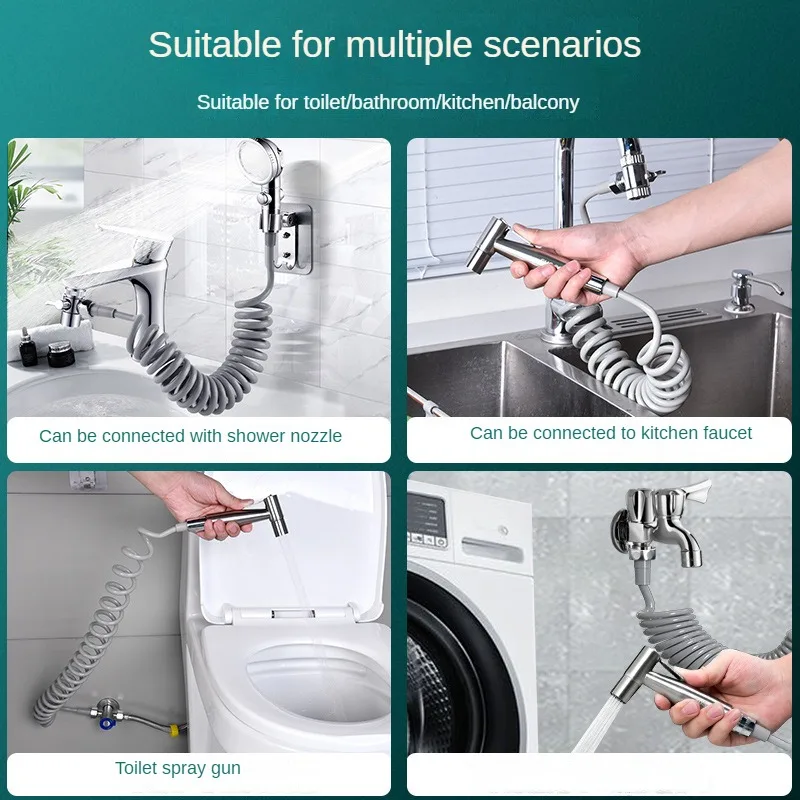 Suitable for multiple scenarios

Suitable for toilet/bathroom/kitchen/balcony

Can be connected with shower nozzle

Can be connected to kitchen faucet

Toilet spray gun