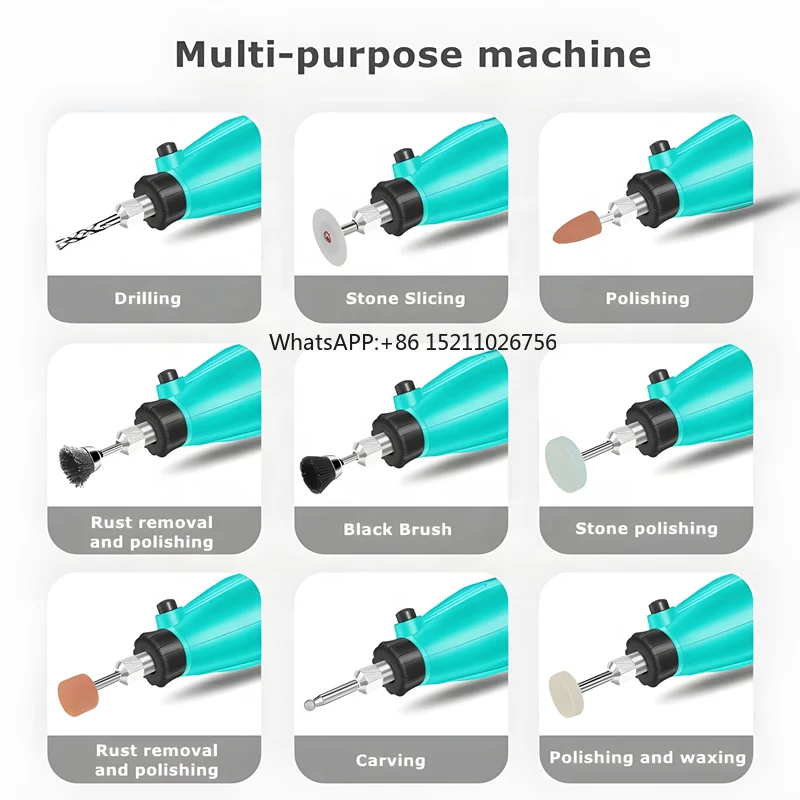 Multi-purpose machine

Drilling

Stone Slicing

Polishing

WhatsAPP:+86 15211026756

Rust removal and polishing

Black Brush

Stone polishing

Rust removal and polishing

Carving

Polishing and waxing