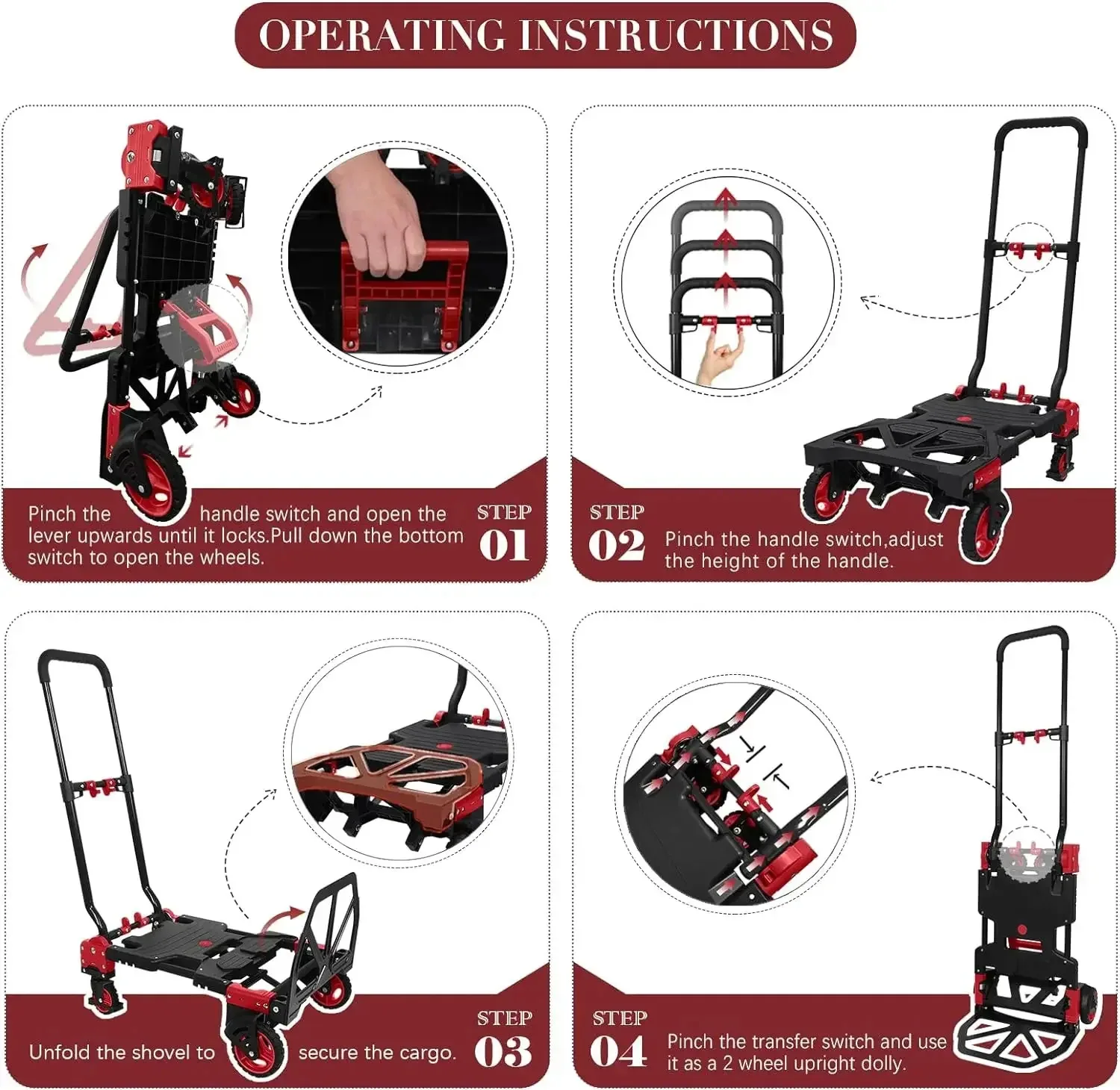 OPERATING INSTRUCTIONS

Pinch the handle switch and open the lever upwards until it locks.Pull down the bottom switch to open the wheels.

STEP 01

STEP 02

Pinch the handle switch,adjust the height of the handle.

Unfold the shovel to secure the cargo.

STEP 03

STEP 04

Pinch the transfer switch and use it as a 2 wheel upright dolly.