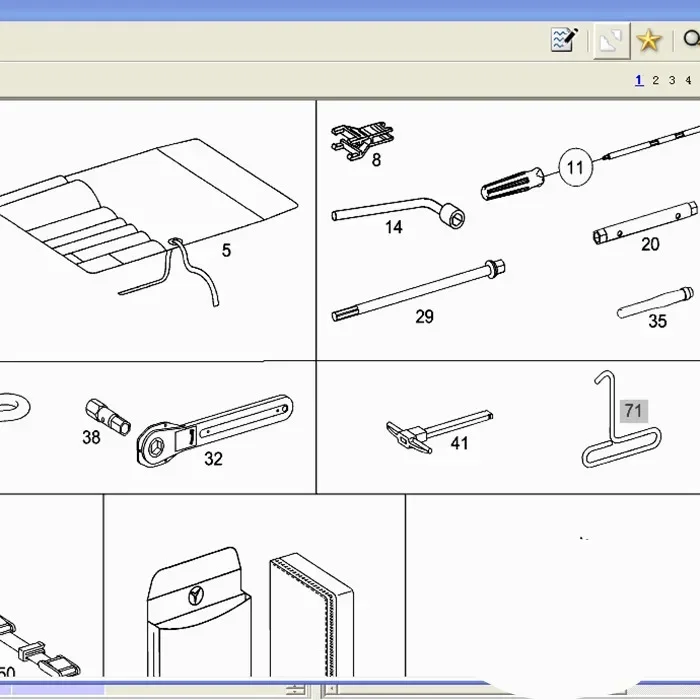 1 2 3 4

5

8

11

14

20

29

35

38

32

41

71

50