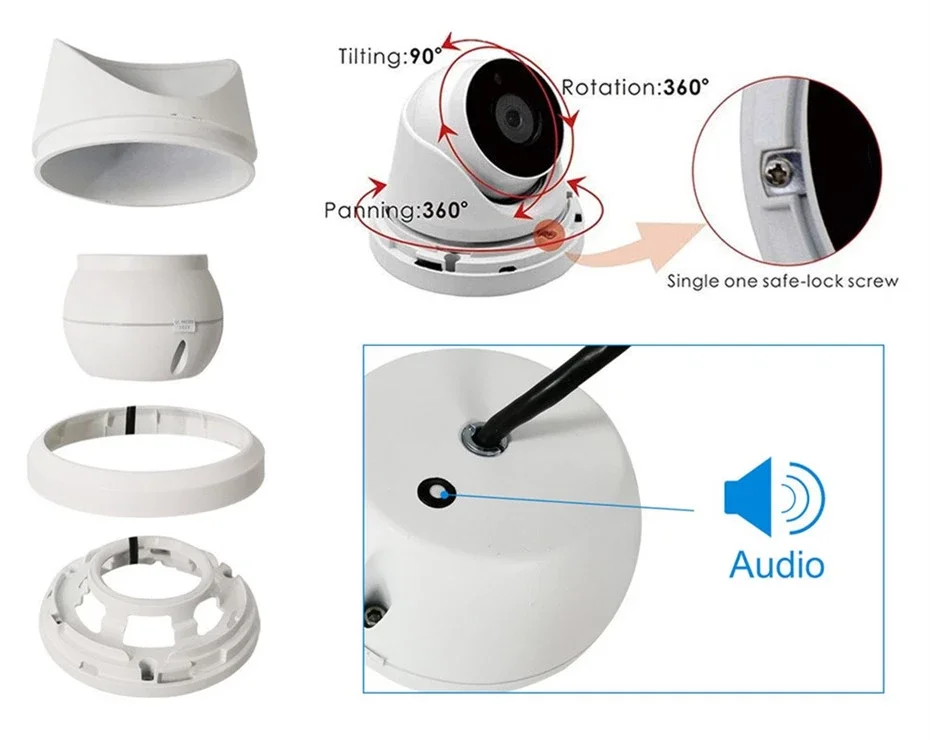 Tilting:90°

Rotation:360°

Panning:360°

Single one safe-lock screw

Audio