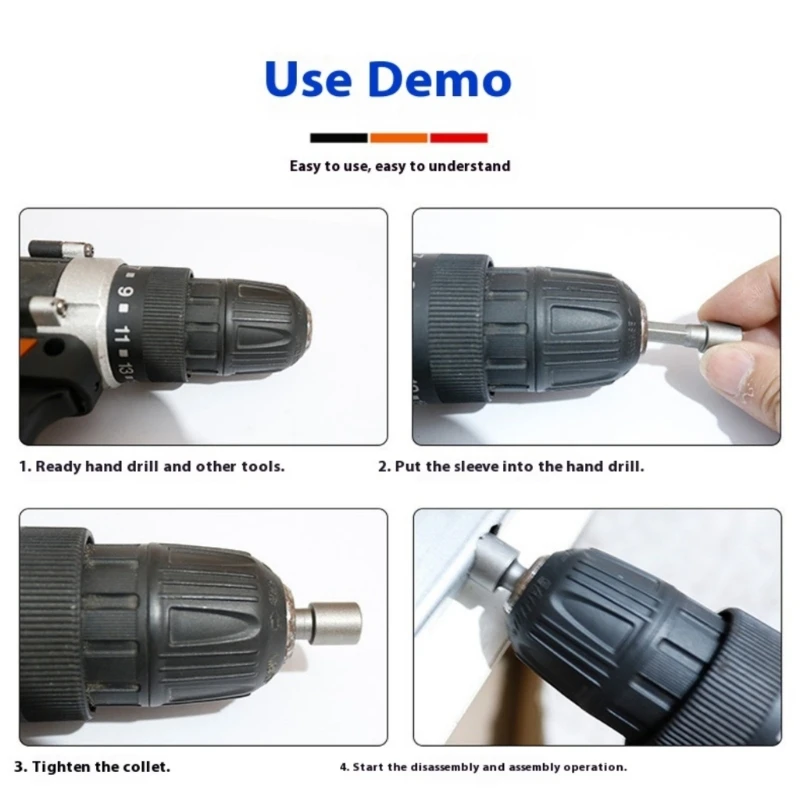 Use Demo

Easy to use, easy to understand

9
11
13

1. Ready hand drill and other tools.

2. Put the sleeve into the hand drill.

3. Tighten the collet.

4. Start the disassembly and assembly operation.