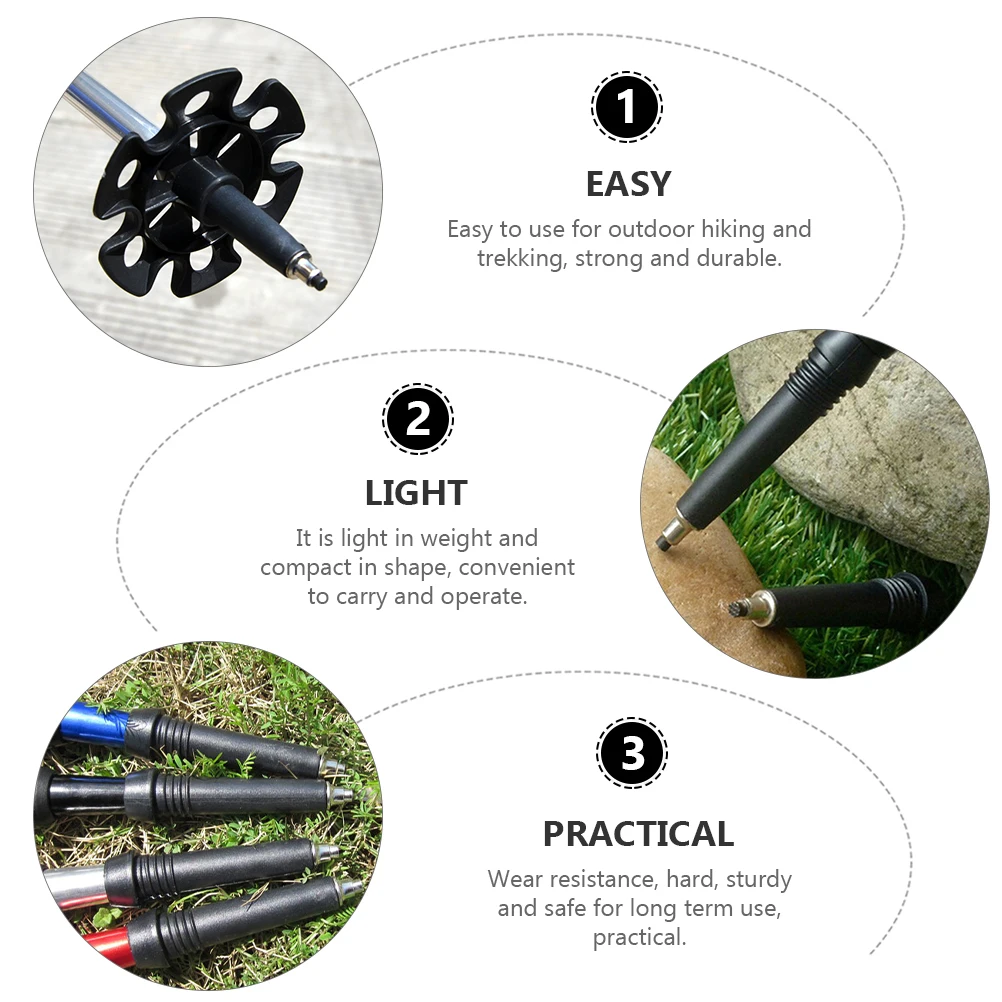 1

EASY

Easy to use for outdoor hiking and trekking, strong and durable.

2

LIGHT

It is light in weight and compact in shape, convenient to carry and operate.

3

PRACTICAL

Wear resistance, hard, sturdy and safe for long term use, practical.