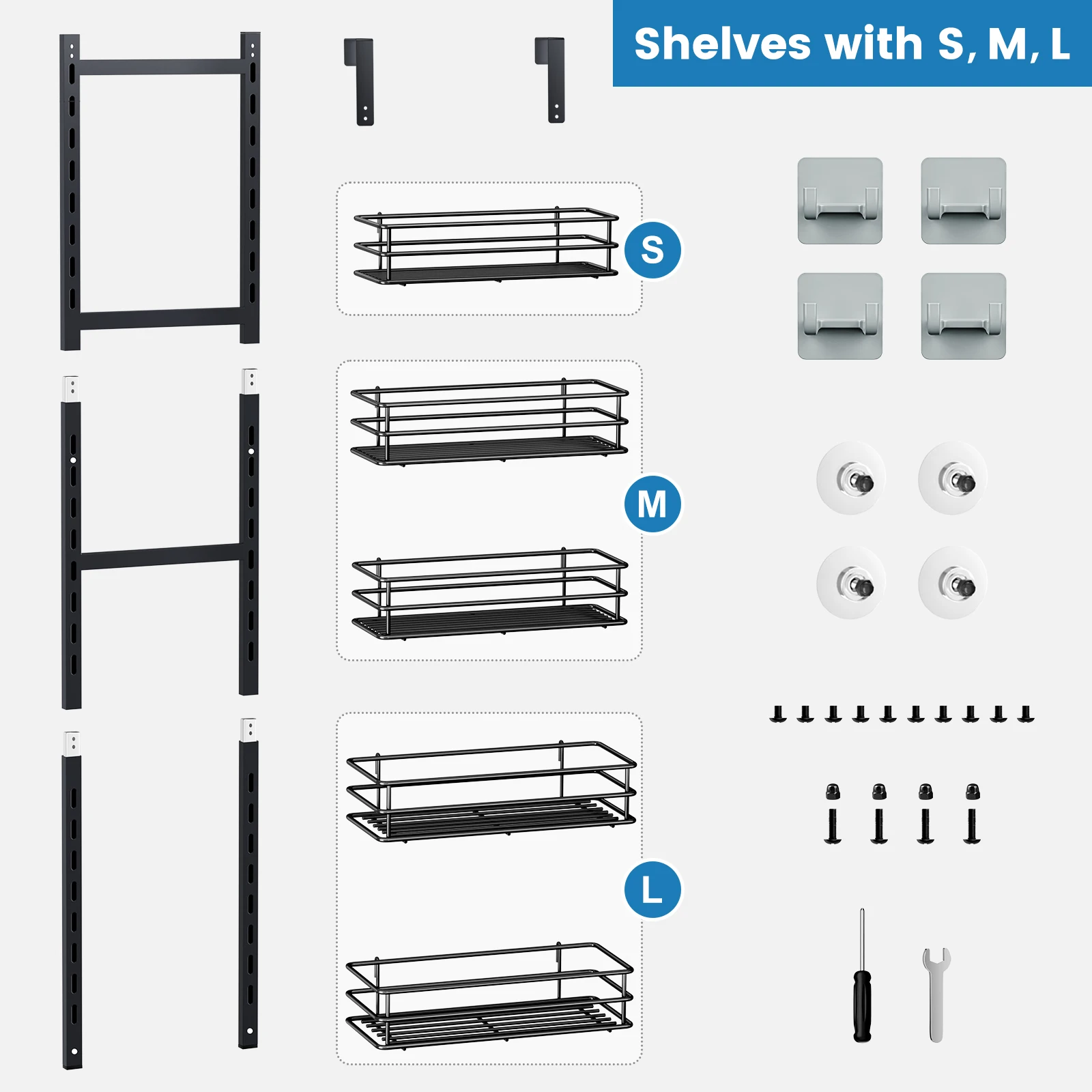 Shelves with S, M, L

S

M

L