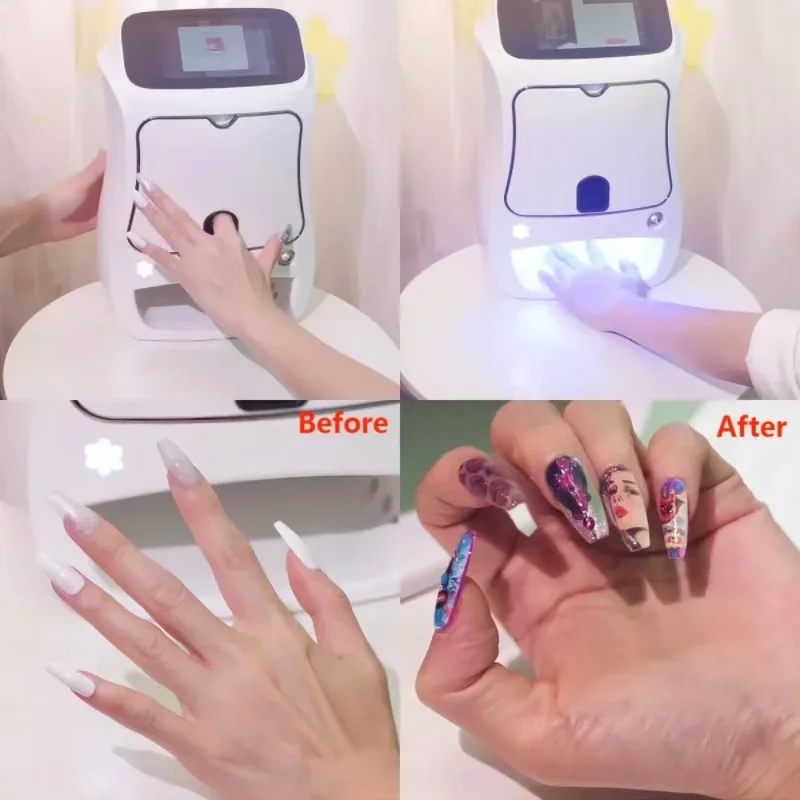 Before

After