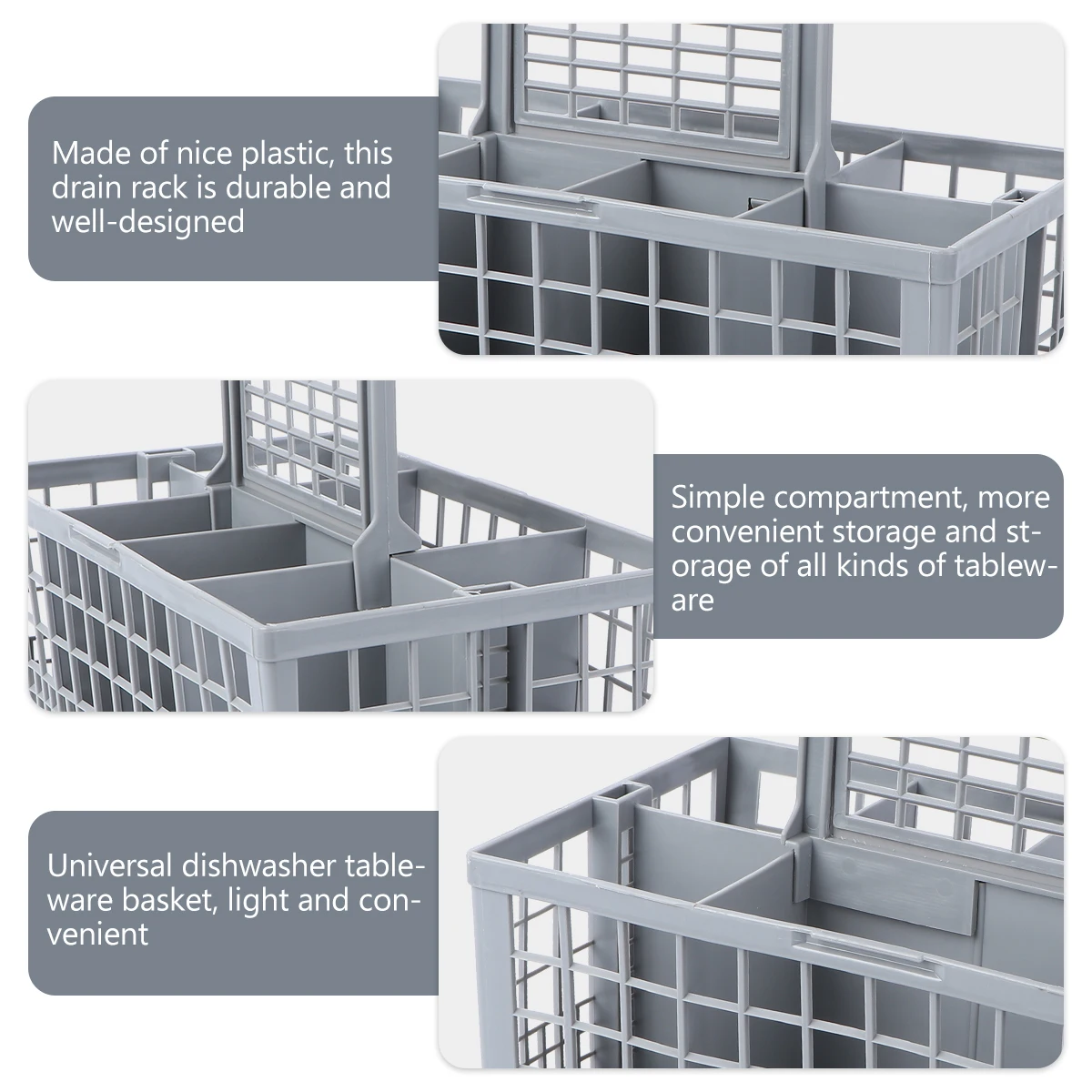 Made of nice plastic, this drain rack is durable and well-designed

Simple compartment, more convenient storage and storage of all kinds of tableware

Universal dishwasher tableware basket, light and convenient