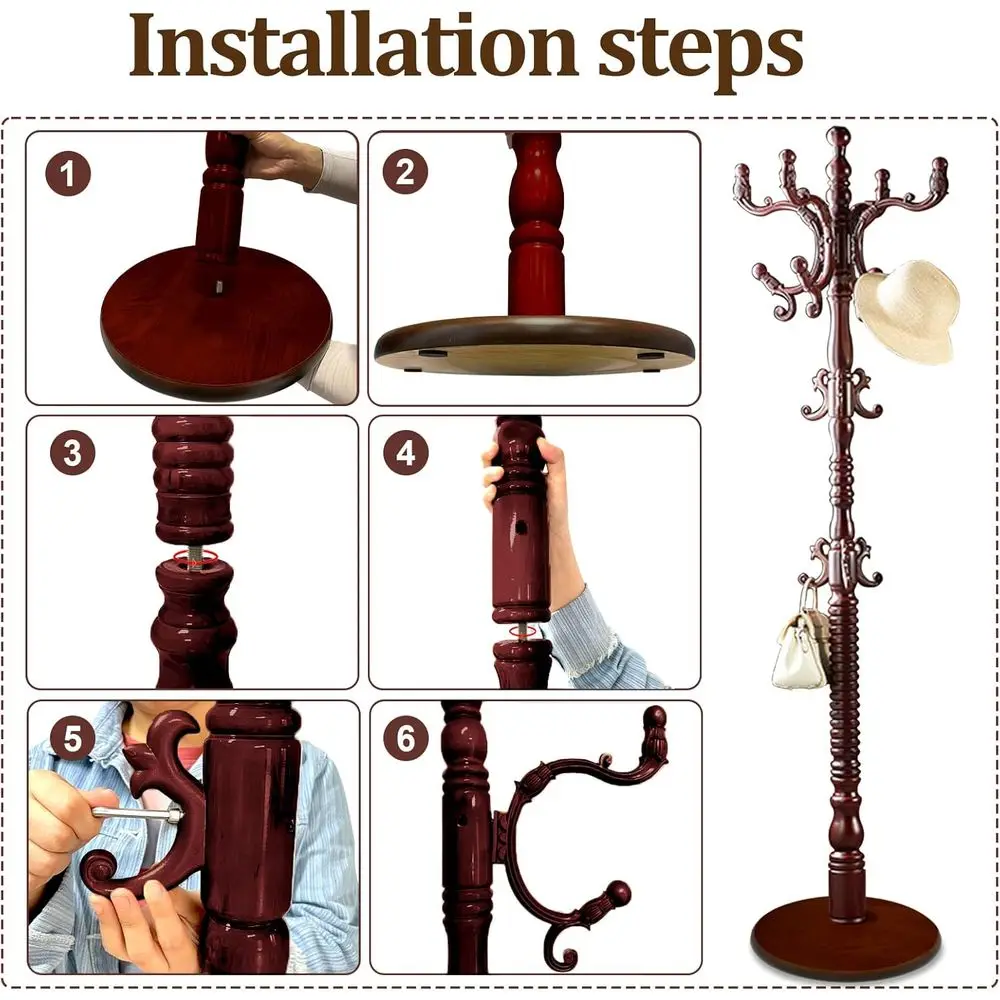 Installation steps

1

2

3

4

5

6