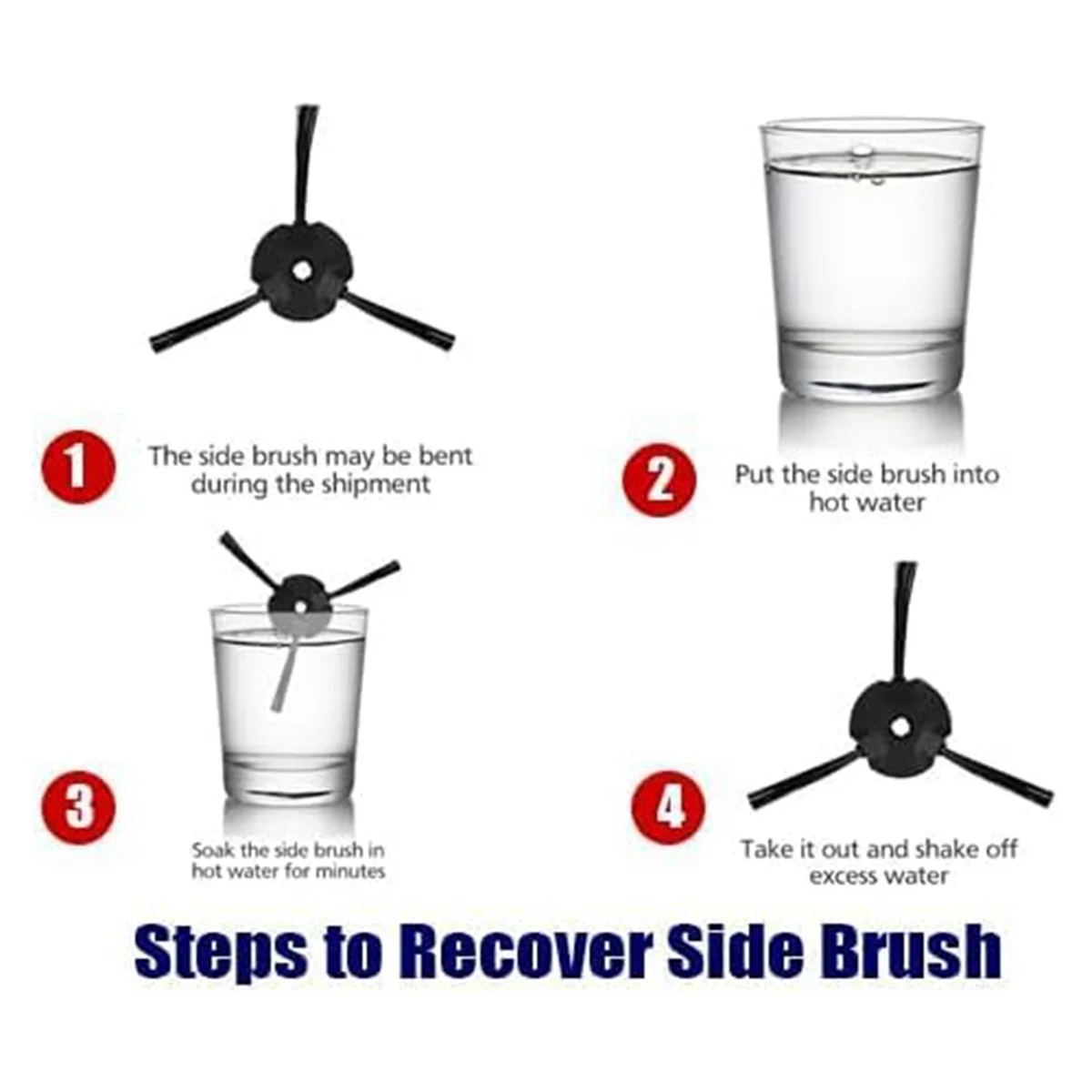 1 The side brush may be bent during the shipment

2 Put the side brush into hot water

3 Soak the side brush in hot water for minutes

4 Take it out and shake off excess water

Steps to Recover Side Brush