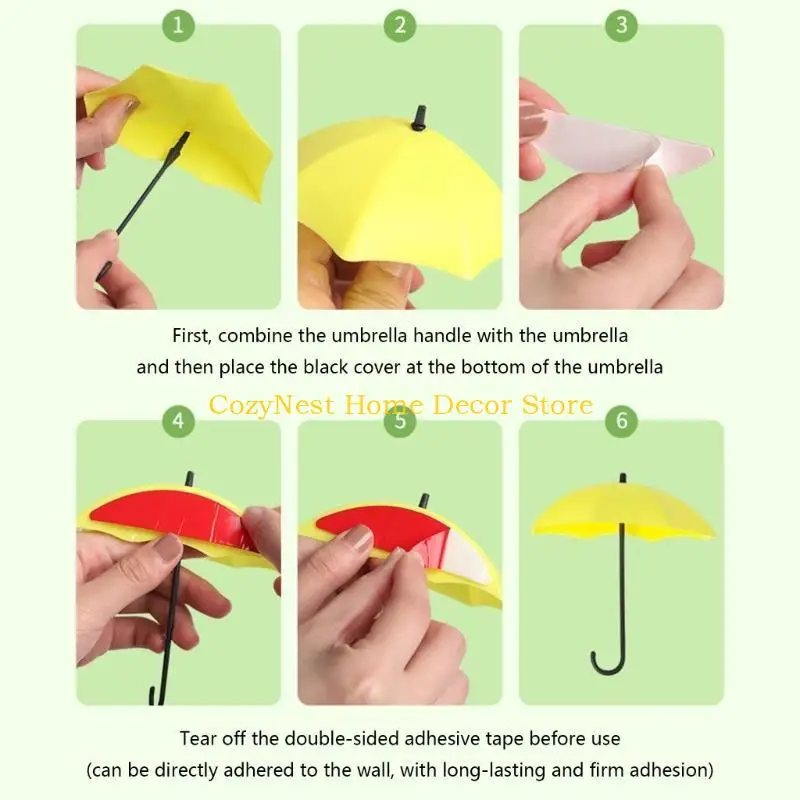 1

2

3

First, combine the umbrella handle with the umbrella
and then place the black cover at the bottom of the umbrella

CozyNest Home Decor Store

4

5

6

Tear off the double-sided adhesive tape before use
(can be directly adhered to the wall, with long-lasting and firm adhesion)