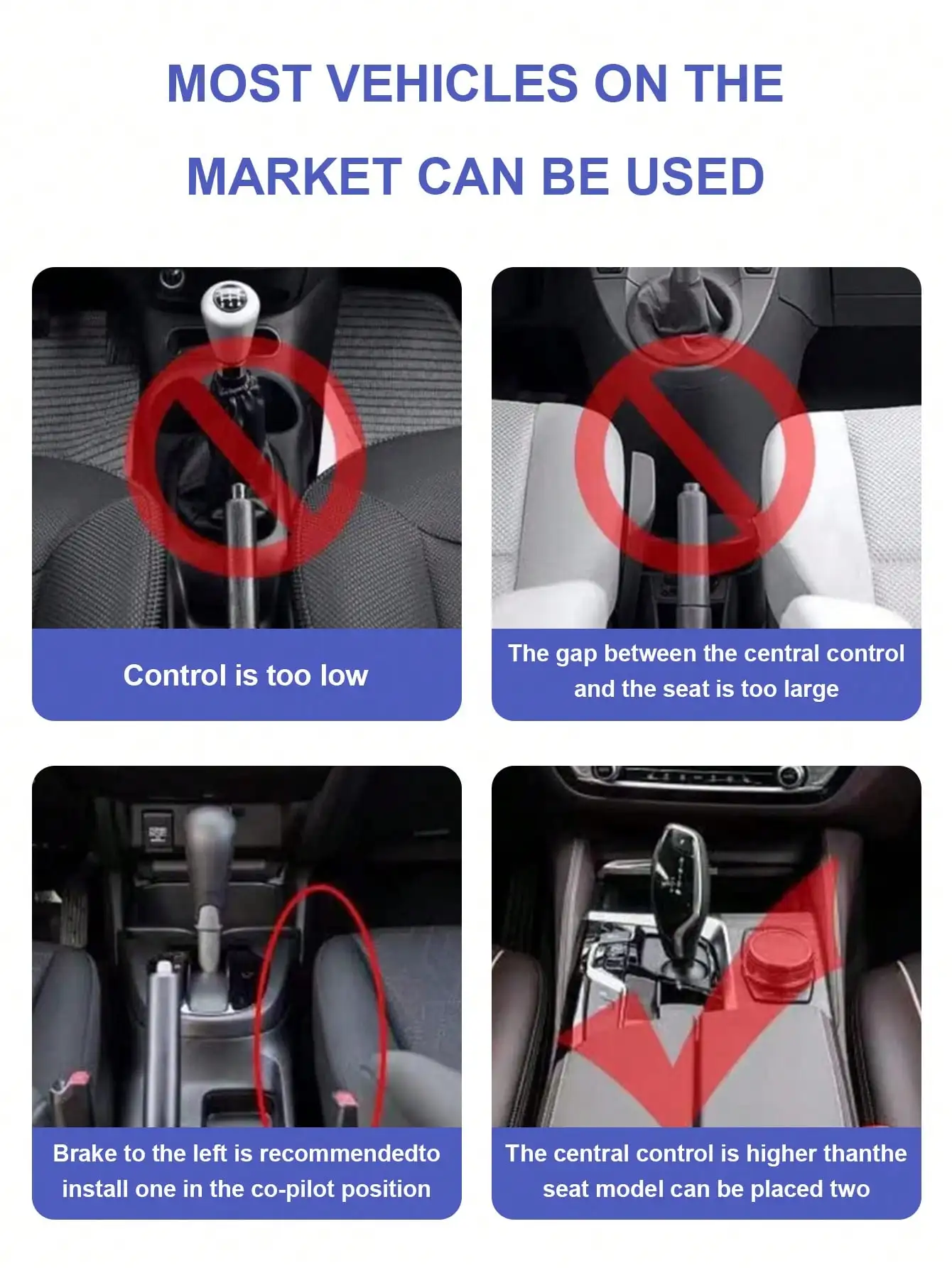 MOST VEHICLES ON THE MARKET CAN BE USED

Control is too low

The gap between the central control and the seat is too large

Brake to the left is recommendedto install one in the co-pilot position

The central control is higher thanthe seat model can be placed two