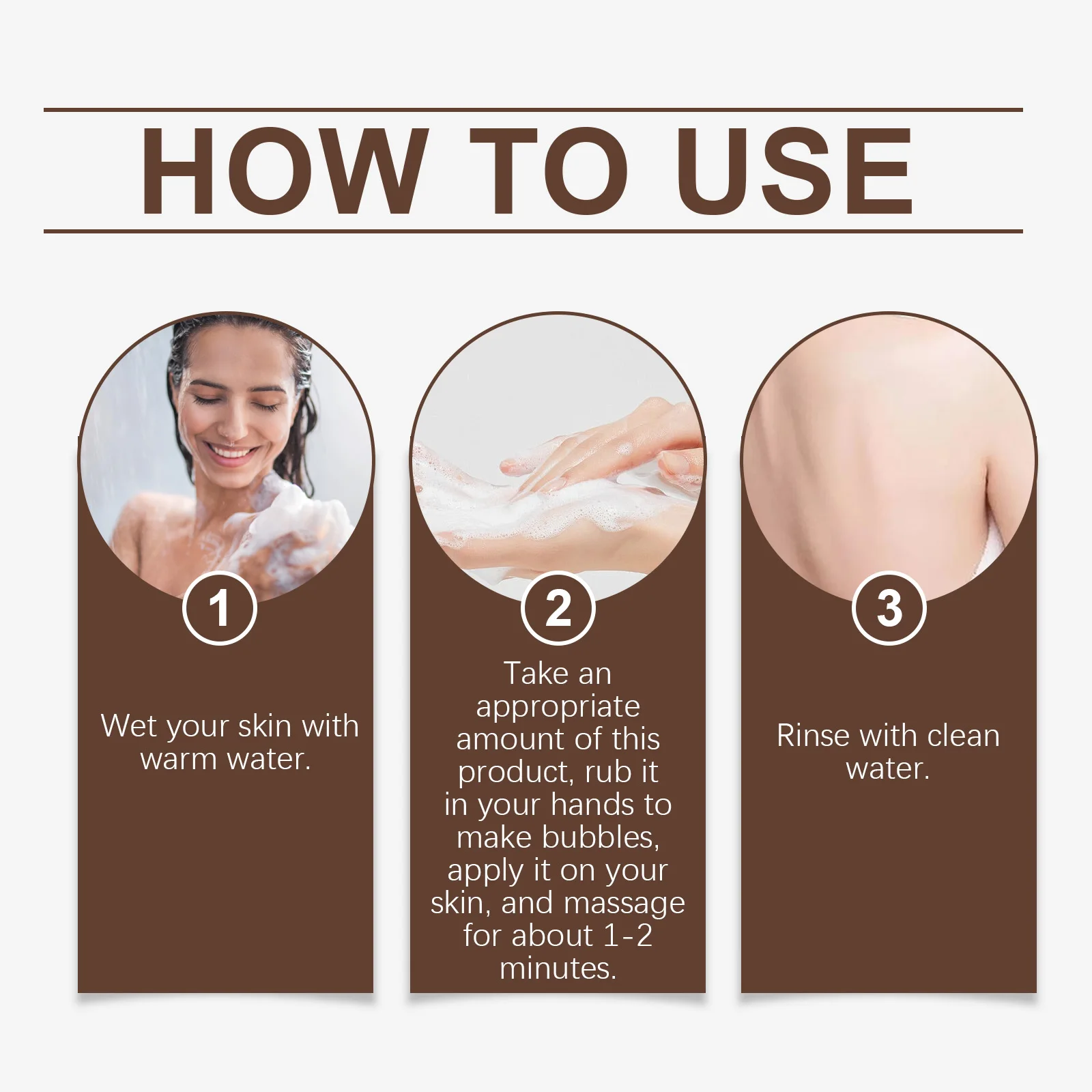 HOW TO USE

1

Wet your skin with warm water.

2

Take an appropriate amount of this product, rub it in your hands to make bubbles, apply it on your skin, and massage for about 1-2 minutes.

3

Rinse with clean water.