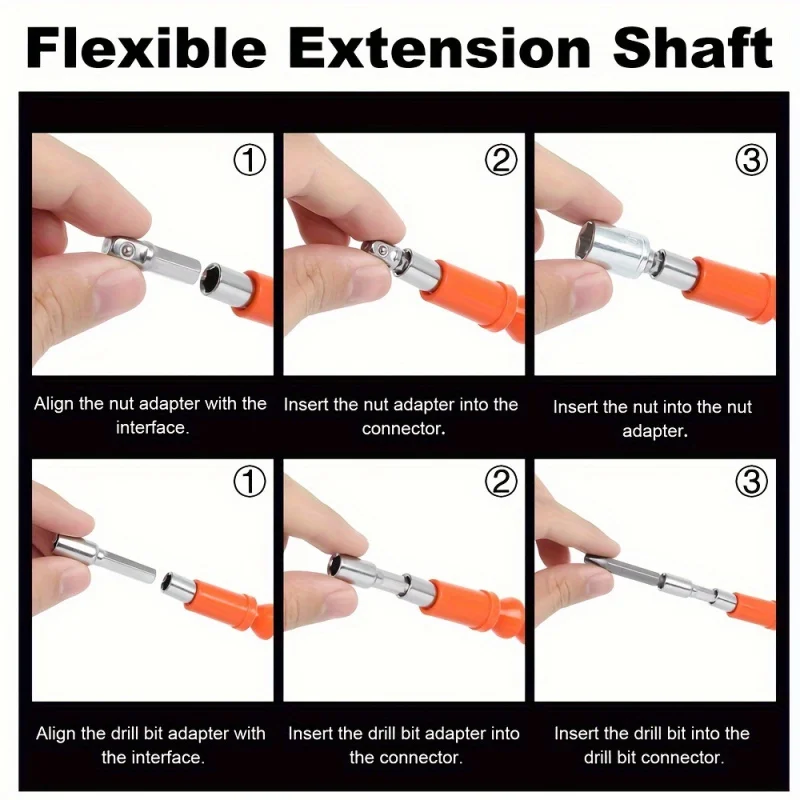 Flexible Extension Shaft

①

Align the nut adapter with the interface.

②

Insert the nut adapter into the connector.

③

Insert the nut into the nut adapter.

①

Align the drill bit adapter with the interface.

②

Insert the drill bit adapter into the connector.

③

Insert the drill bit into the drill bit connector.