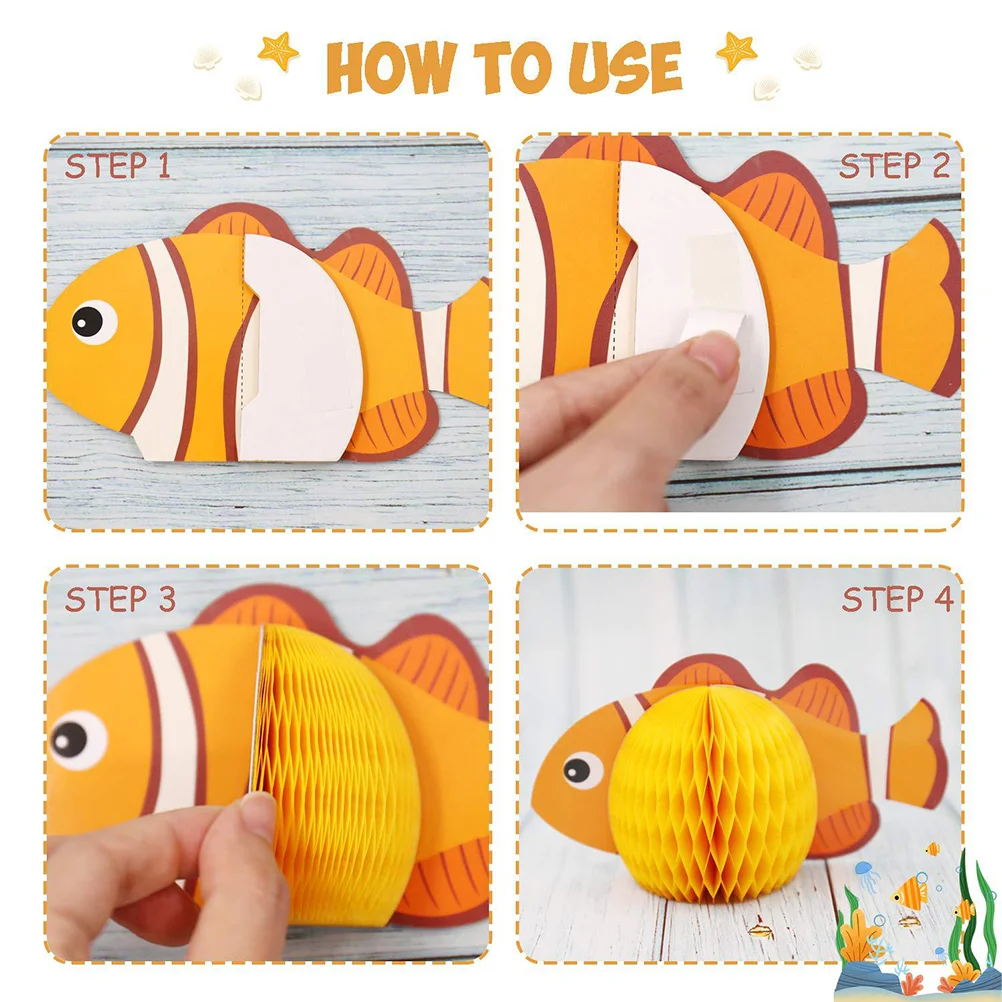 HOW TO USE

STEP 1

STEP 2

STEP 3

STEP 4