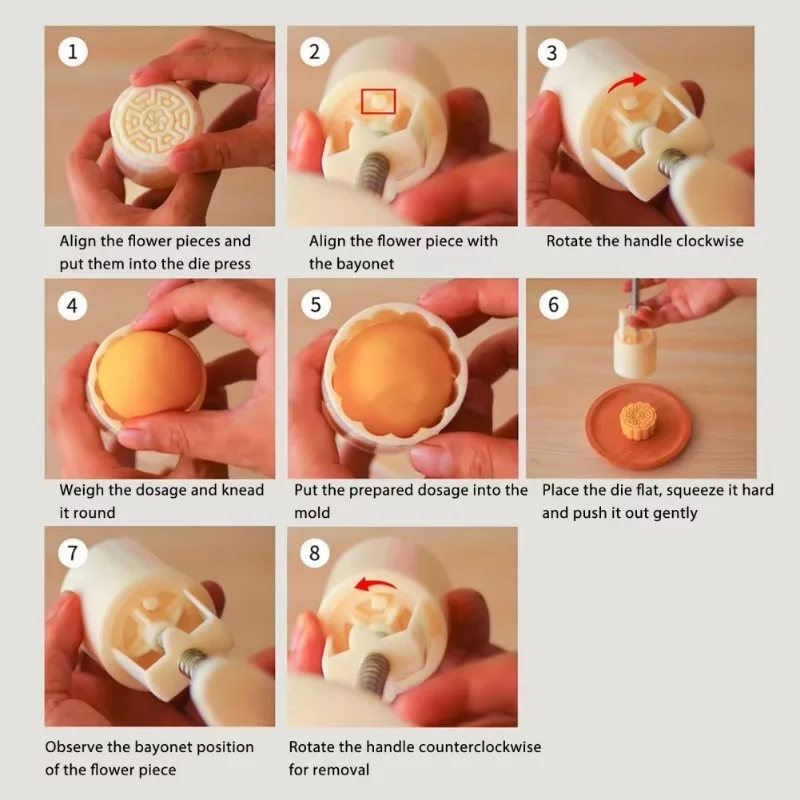 1

Align the flower pieces and put them into the die press

2

Align the flower piece with the bayonet

3

Rotate the handle clockwise

4

Weigh the dosage and knead it round

5

Put the prepared dosage into the mold

6

Place the die flat, squeeze it hard and push it out gently

7

Observe the bayonet position of the flower piece

8

Rotate the handle counterclockwise for removal