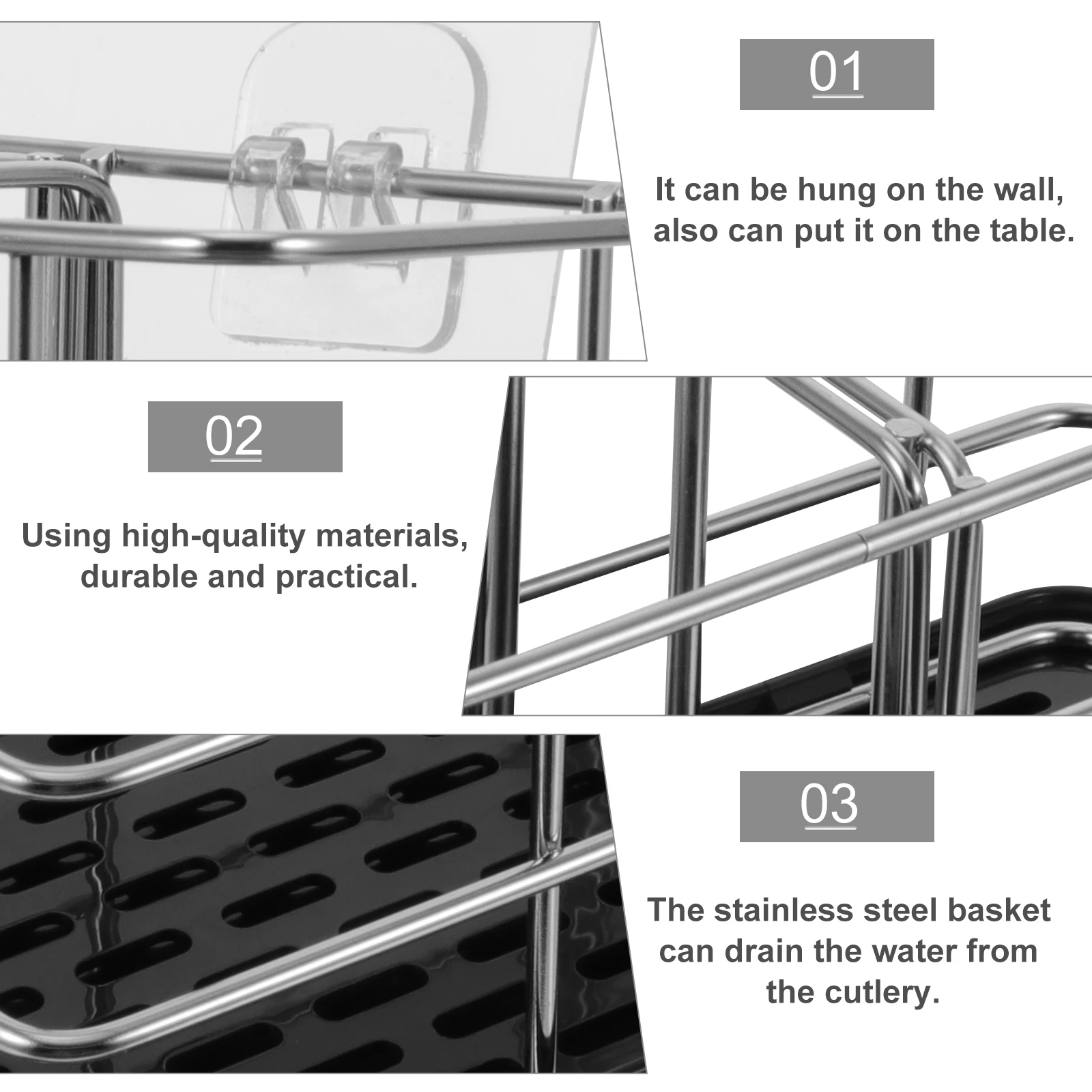 01

It can be hung on the wall, also can put it on the table.

02

Using high-quality materials, durable and practical.

03

The stainless steel basket can drain the water from the cutlery.