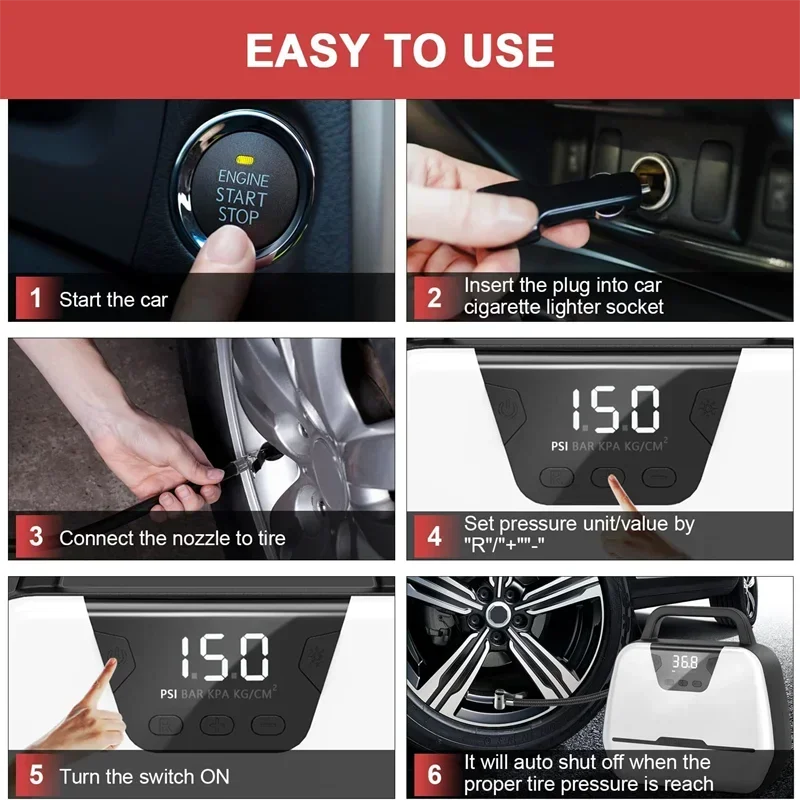 EASY TO USE

ENGINE START STOP

1 Start the car

2 Insert the plug into car cigarette lighter socket

3 Connect the nozzle to tire

15.0

PSI BAR KPA KG/CM$^2$

4 Set pressure unit/value by "R"/"+""-"

15.0

PSI BAR KPA KG/CM$^2$

5 Turn the switch ON

36.8

6 It will auto shut off when the proper tire pressure is reach