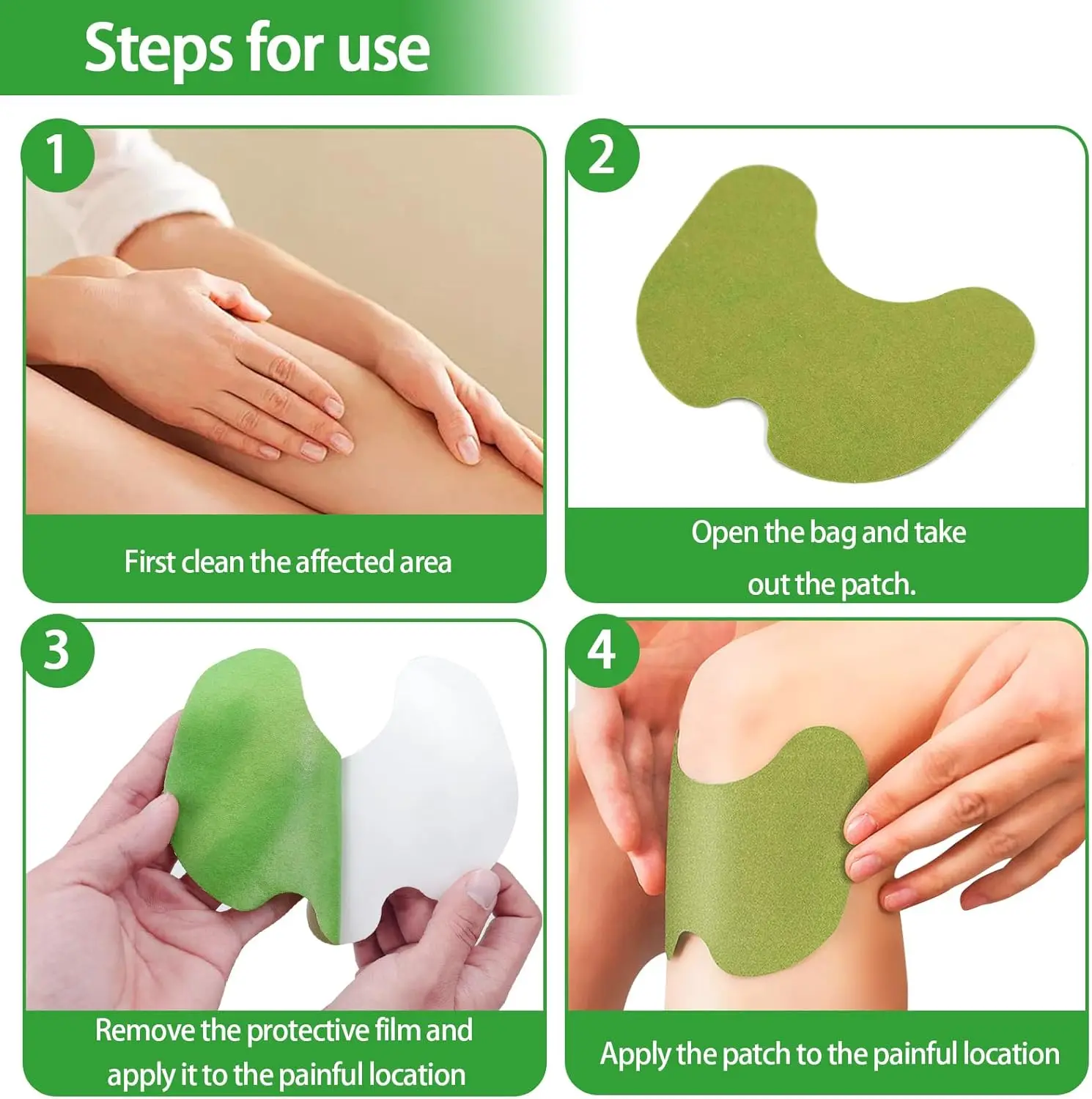 Steps for use

1

First clean the affected area

2

Open the bag and take out the patch.

3

Remove the protective film and apply it to the painful location

4

Apply the patch to the painful location