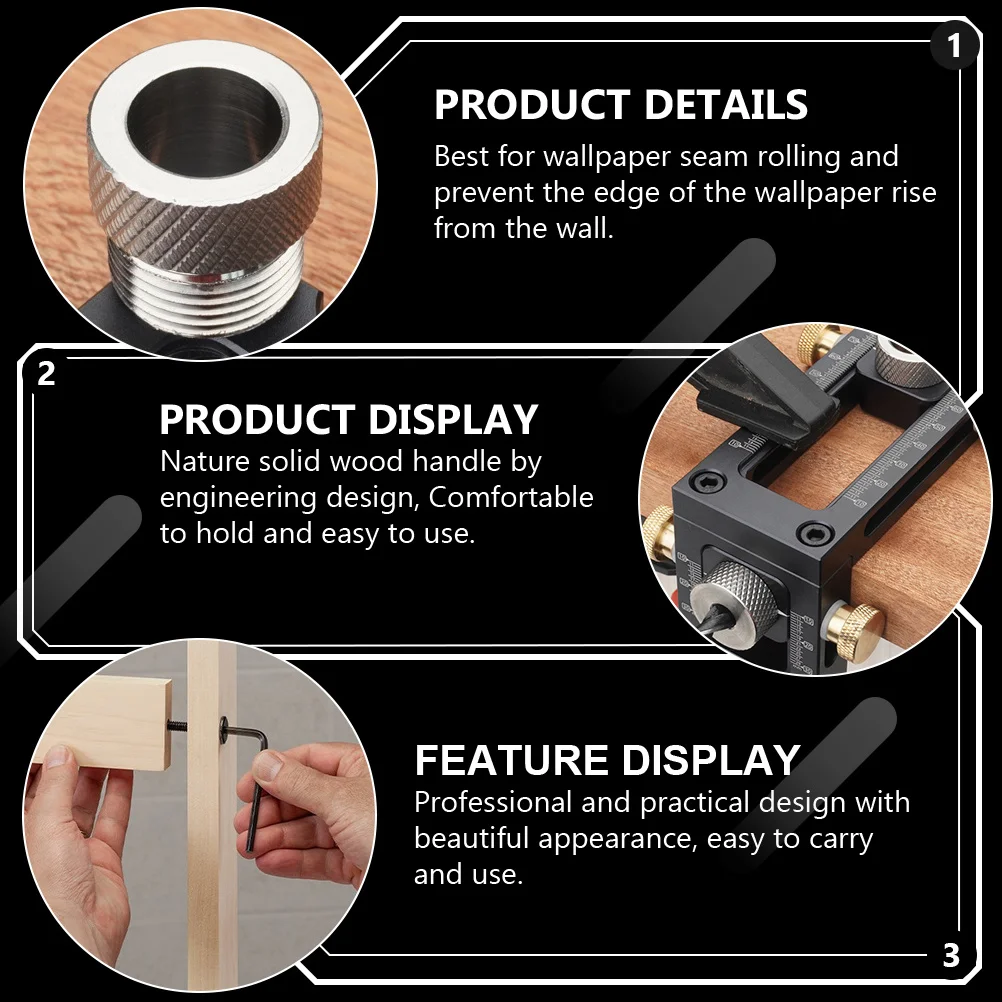 1

PRODUCT DETAILS

Best for wallpaper seam rolling and prevent the edge of the wallpaper rise from the wall.

2

PRODUCT DISPLAY

Nature solid wood handle by engineering design, Comfortable to hold and easy to use.

FEATURE DISPLAY

Professional and practical design with beautiful appearance, easy to carry and use.

3