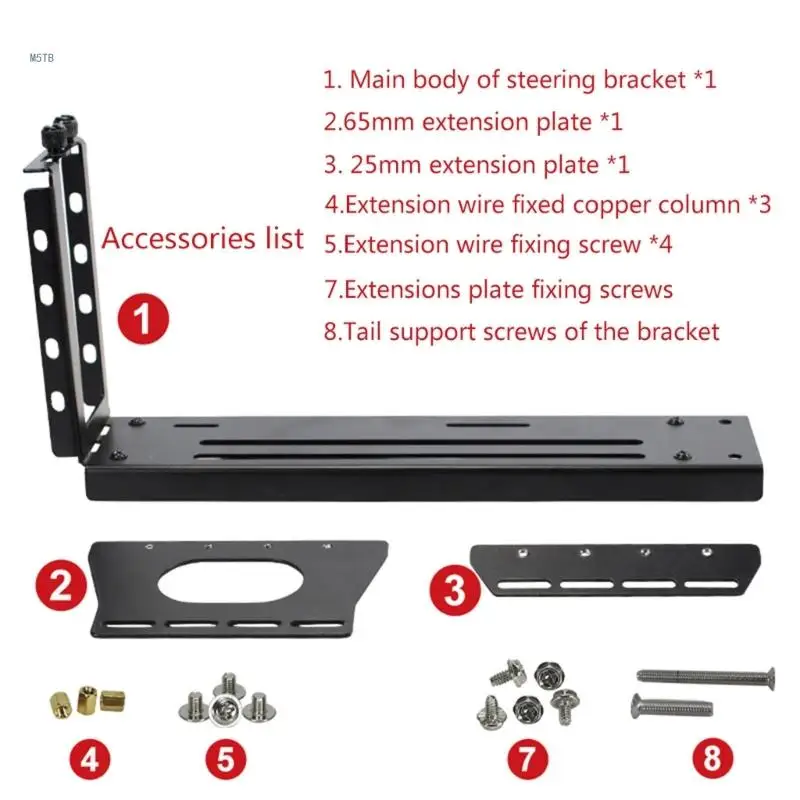 M5TB

1. Main body of steering bracket *1

2.65mm extension plate *1

3. 25mm extension plate *1

4.Extension wire fixed copper column *3

5.Extension wire fixing screw *4

7.Extensions plate fixing screws

8.Tail support screws of the bracket

Accessories list

1

2

3

4

5

7

8