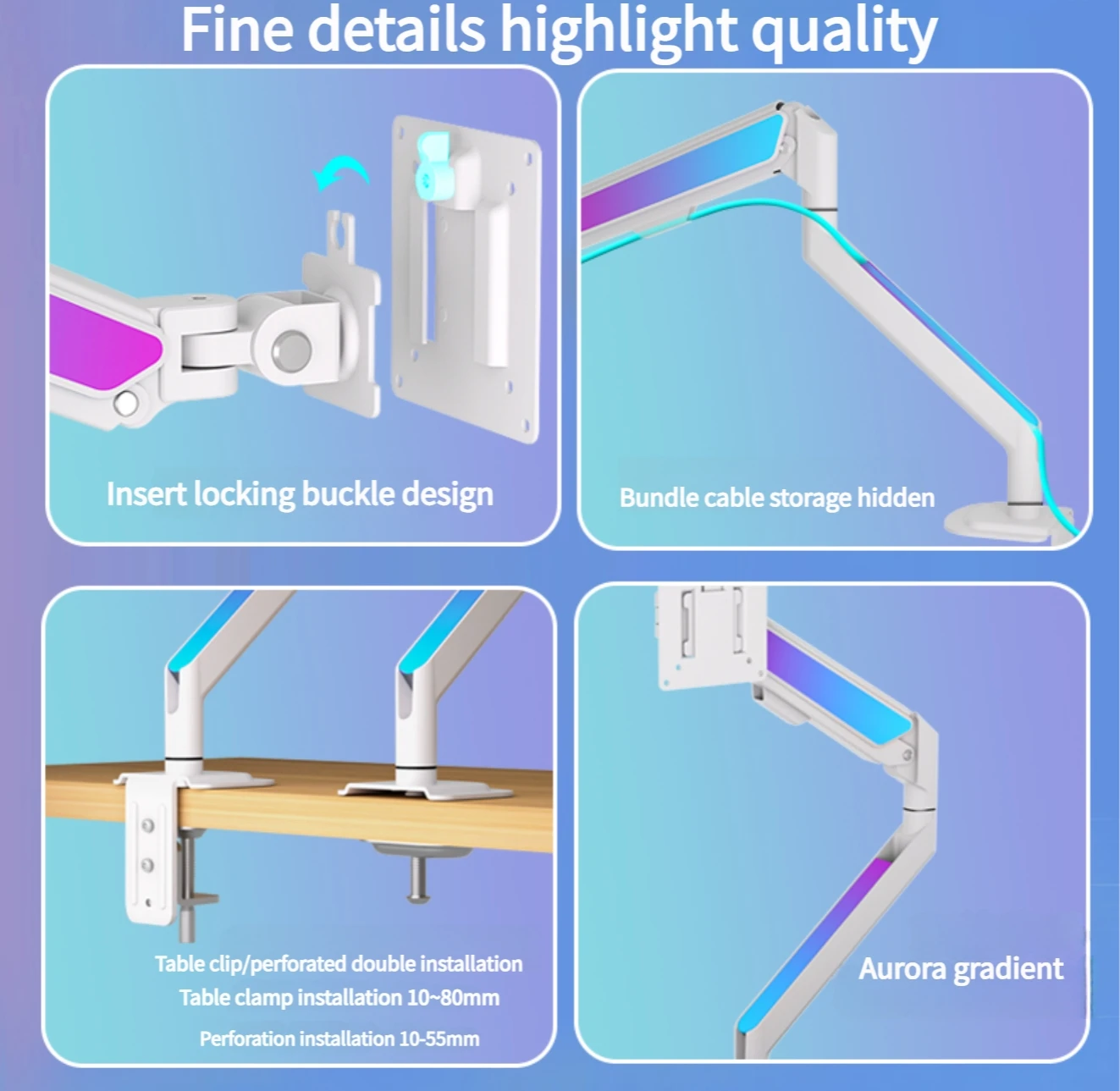 Fine details highlight quality

Insert locking buckle design

Bundle cable storage hidden

Table clip/perforated double installation
Table clamp installation 10~80mm
Perforation installation 10-55mm

Aurora gradient