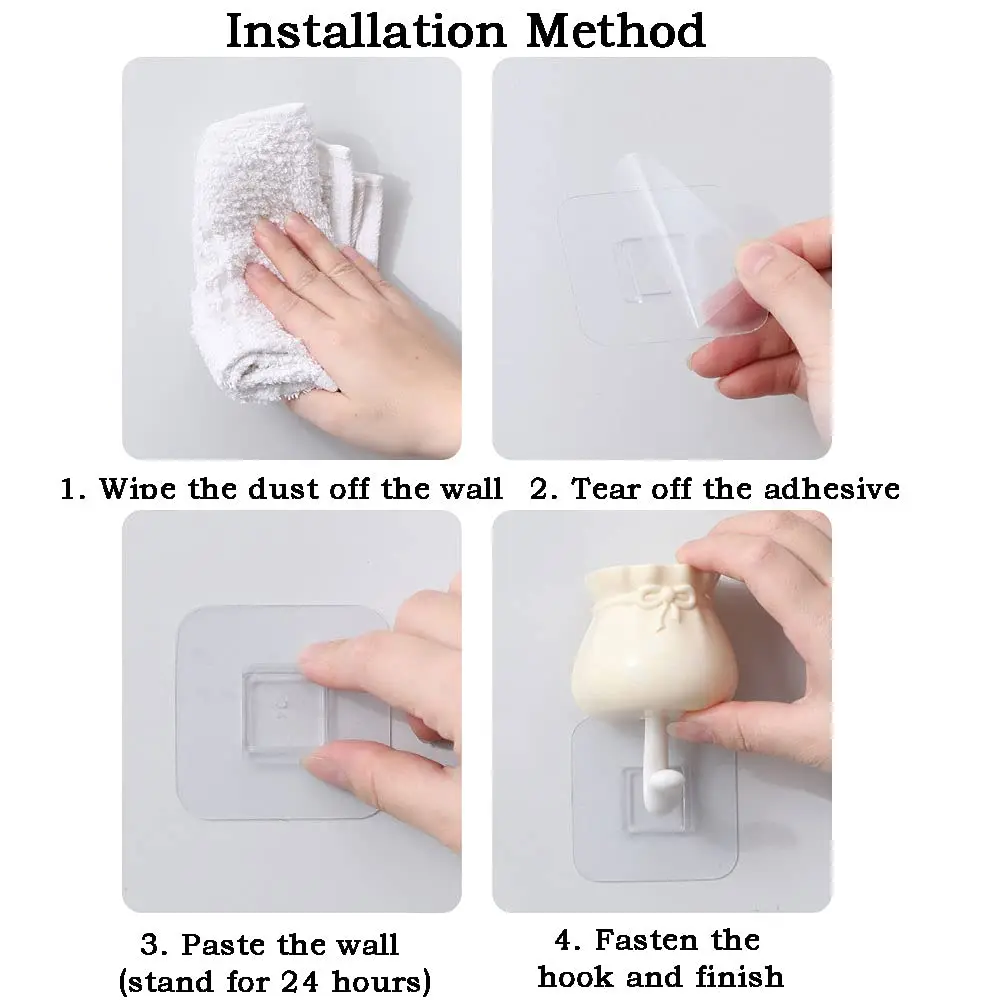 Installation Method

1. Wipe the dust off the wall

2. Tear off the adhesive

3. Paste the wall (stand for 24 hours)

4. Fasten the hook and finish