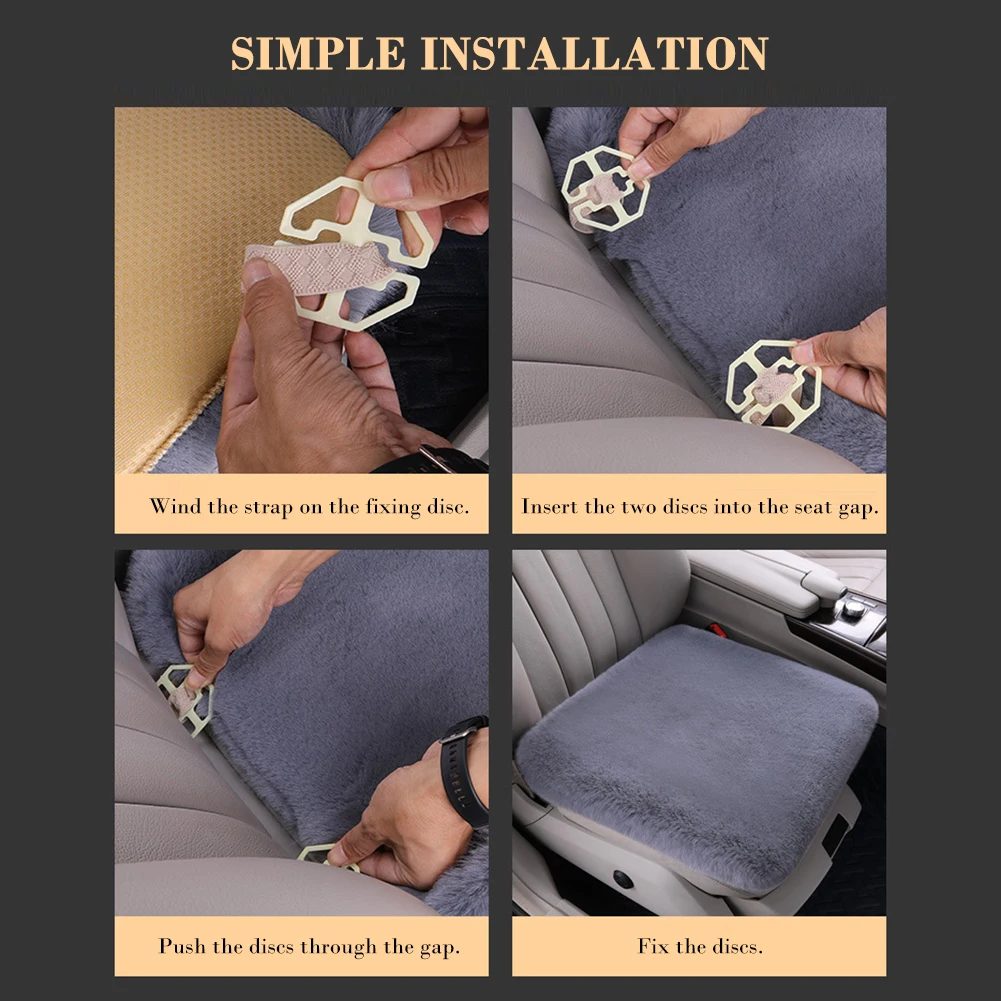 SIMPLE INSTALLATION

Wind the strap on the fixing disc.

Insert the two discs into the seat gap.

Push the discs through the gap.

Fix the discs.