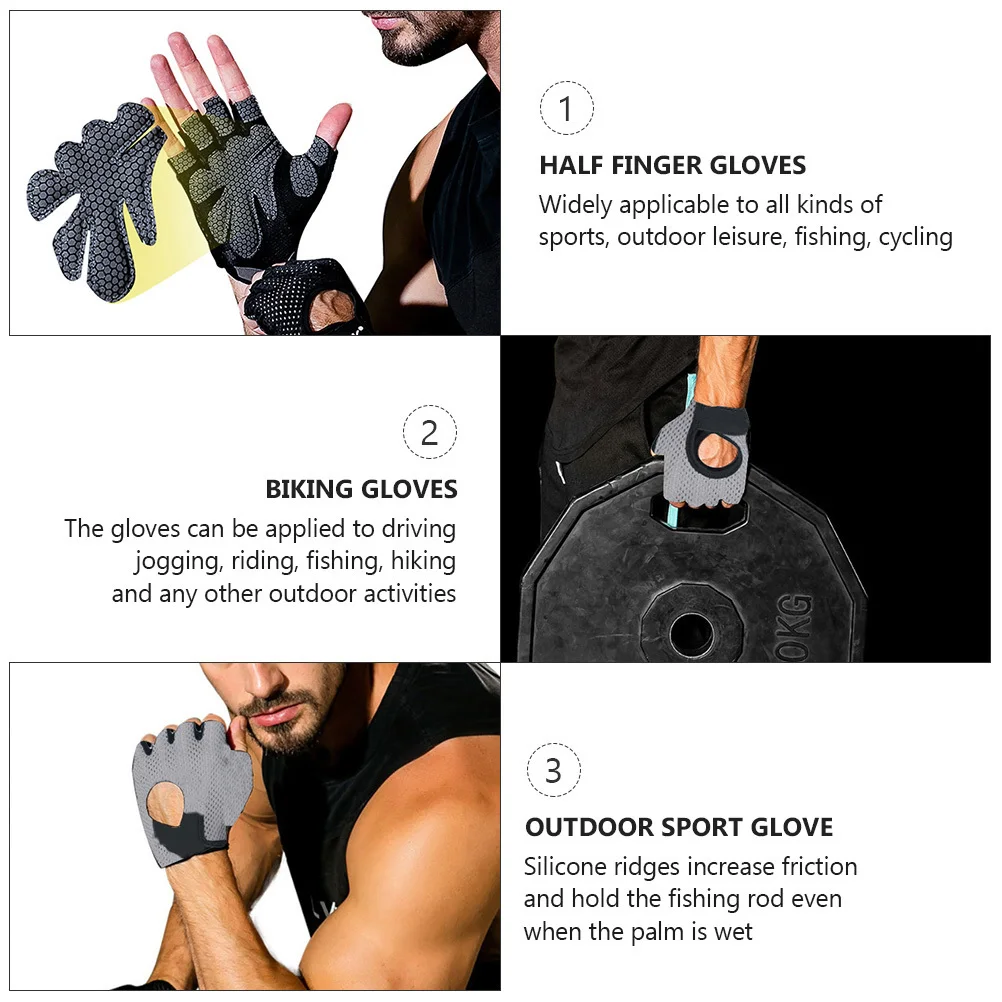 1

HALF FINGER GLOVES

Widely applicable to all kinds of sports, outdoor leisure, fishing, cycling

2

BIKING GLOVES

The gloves can be applied to driving jogging, riding, fishing, hiking and any other outdoor activities

0KG

3

OUTDOOR SPORT GLOVE

Silicone ridges increase friction and hold the fishing rod even when the palm is wet