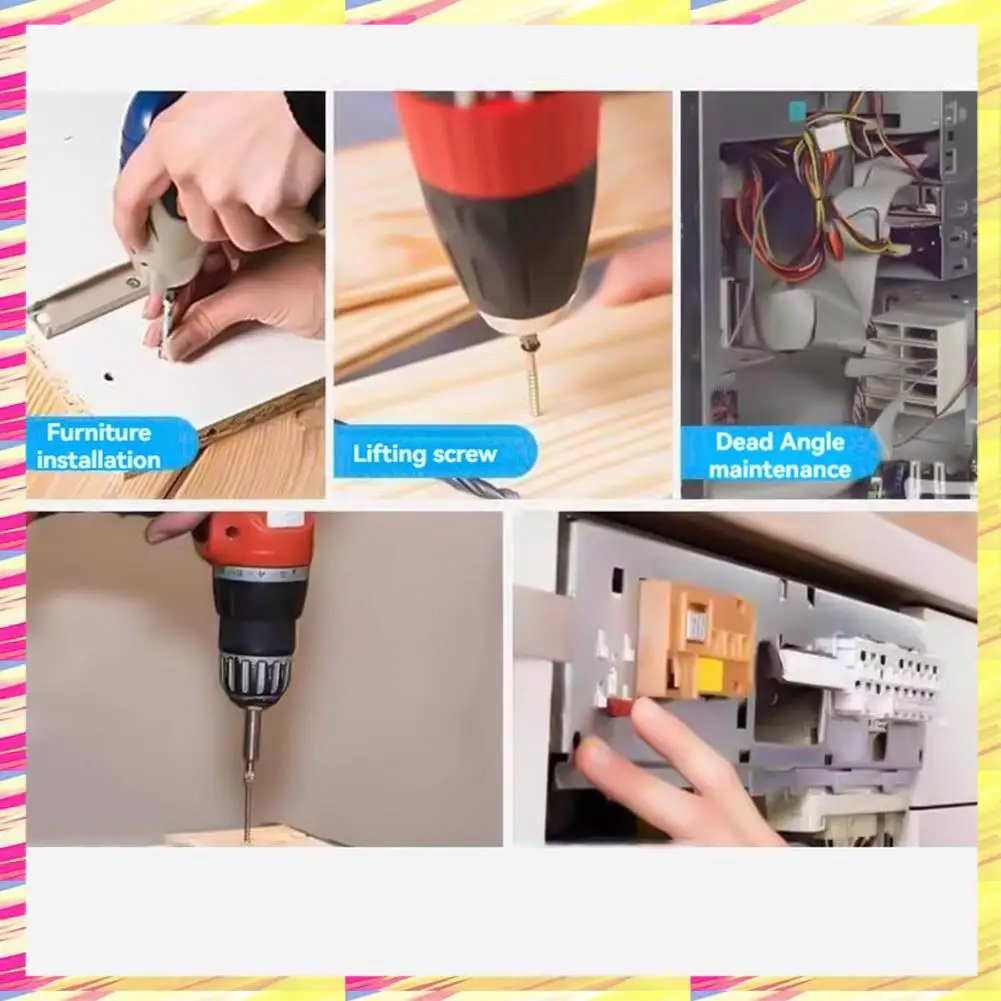 Furniture installation

Lifting screw

Dead Angle maintenance