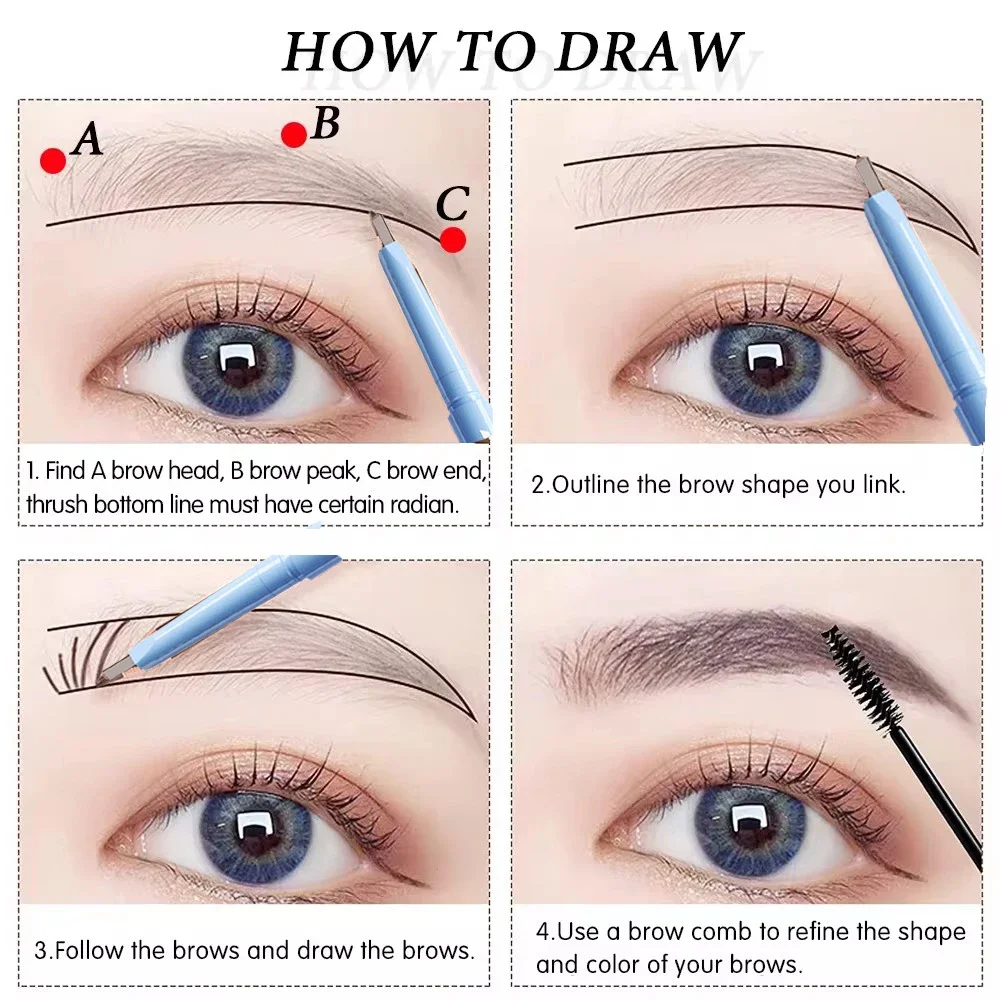 HOW TO DRAW

A
B
C

1. Find A brow head, B brow peak, C brow end, thrush bottom line must have certain radian.

2.Outline the brow shape you link.

3.Follow the brows and draw the brows.

4.Use a brow comb to refine the shape and color of your brows.